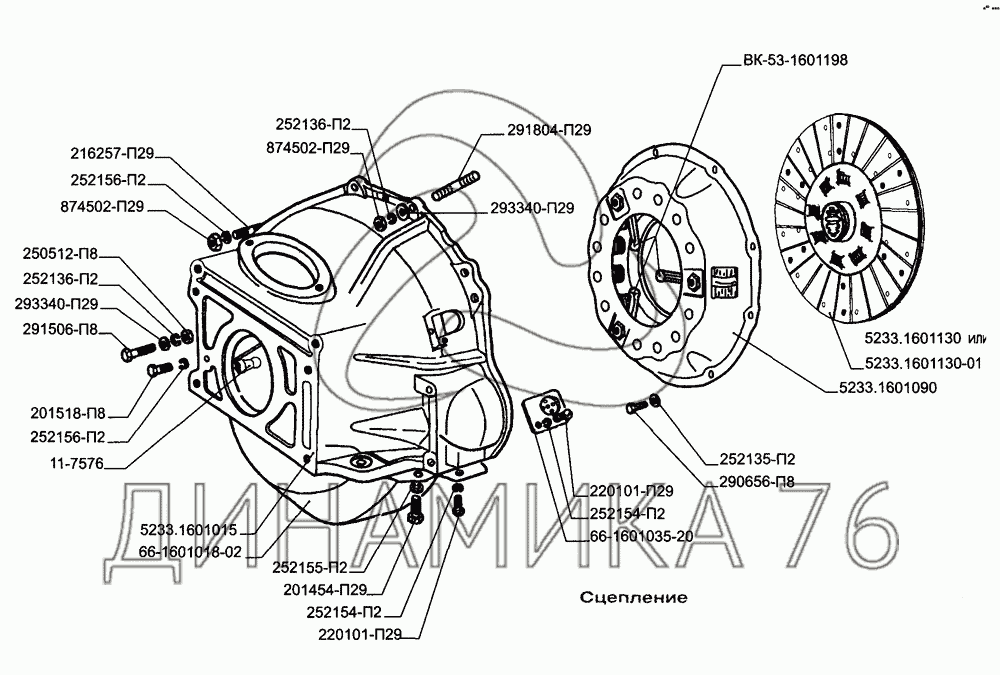 ВК-53-1601198
252136-П2
874502-П29
291804-П29
216257-П29
252156-П2
874502-П29
293340-П29
250512-П8
252136-П2
293340-П29
291506-П8
201518-П8
252156-П2
11-7576
5233.1601130 или
5233.1601130-01
5233.1601090
252135-П2
290656-П8
220101-П29
252154-П2
66-1601035-20
5233.1601015
66-1601018-02
252155-П2
201454-П29
252154-П2
220101-П29
ДИНАМИКА 76
Сцепление