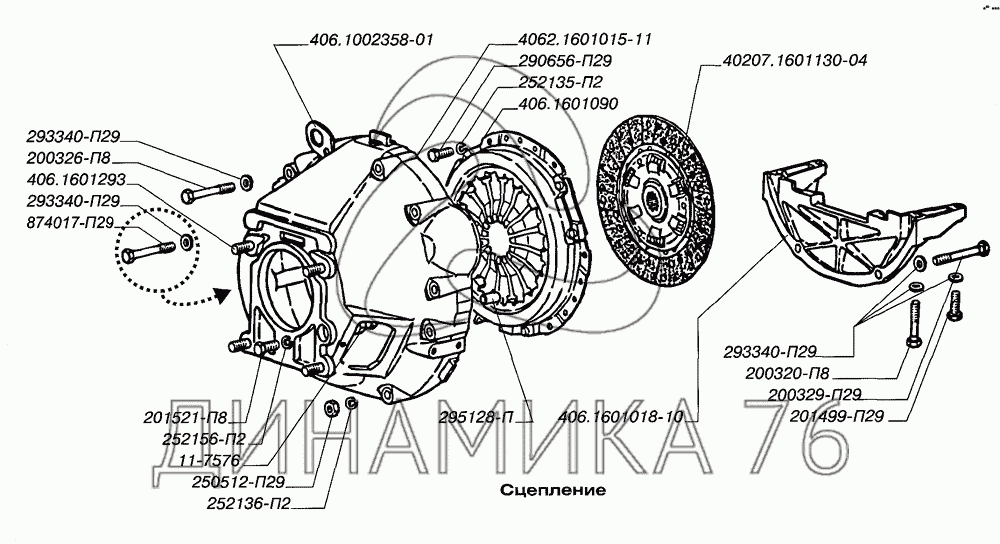 406.1002358-01
4062.1601015-11
290656-П29
252135-П2
406.1601090
40207.1601130-04
293340-П29
200326-П8
406.1601293
293340-П29
874017-П29
293340-П29
200320-П8
200329-П29
201499-П29
201521-П8
252156-П2
11-7576
250512-П29
252136-П2
295128-П
406.1601018-10
ДИНАМИКА 76
Сцепление