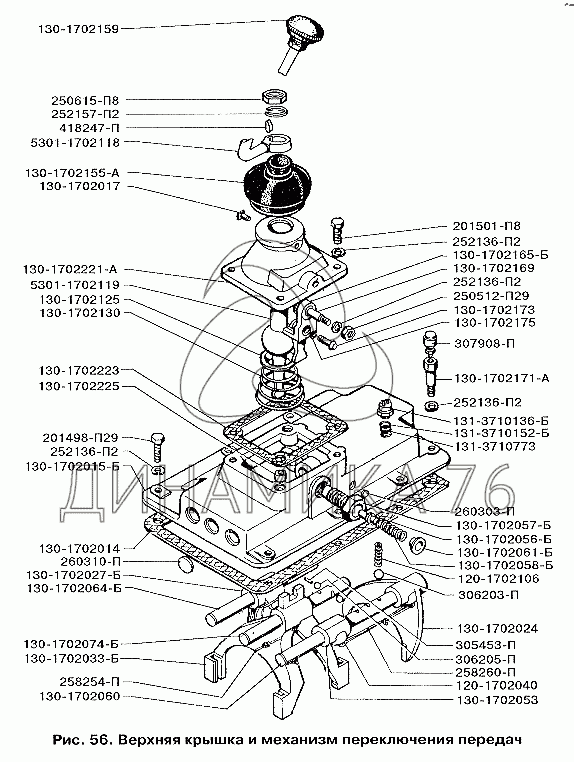 130-1702159
250615-П8
252157-П2
418247-П
5301-1702118
130-1702155-А
130-1702017
130-1702221-А
5301-1702119
130-1702125
130-1702130
130-1702223
130-1702225
201498-П29
252136-П2
130-1702015-Б
130-1702014
260310-П
130-1702027-Б
130-1702064-Б
130-1702074-Б
130-1702033-Б
258254-П
130-1702060
201501-П8
252136-П2
130-1702165-Б
130-1702169
252136-П2
250512-П29
130-1702173
130-1702175
307908-П
130-1702171-А
252136-П2
131-3710136-Б
131-3710152-Б
131-3710773
260303-П
130-1702057-Б
130-1702056-Б
130-1702061-Б
130-1702058-Б
120-1702106
306203-П
130-1702024
305453-П
306205-П
258260-П
120-1702040
130-1702053
ДИНАМИКА 76
Рис. 56. Верхняя крышка и механизм переключения передач