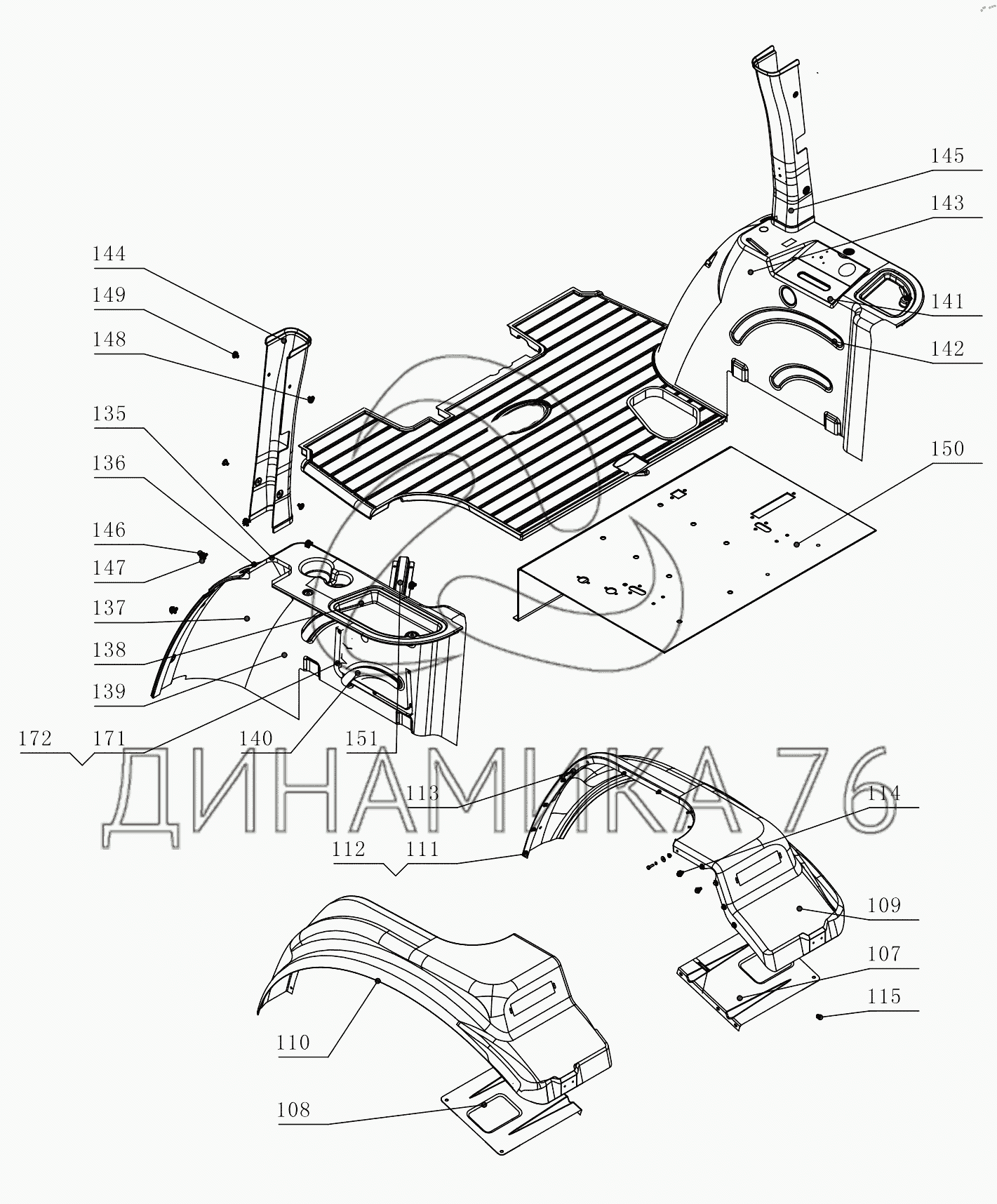 145
143
144
149
141
148
142
135
150
136
146
147
137
138
139
172 171
140
151
ДИНАМИКА 76
113
114
112 111
109
107
115
110
108