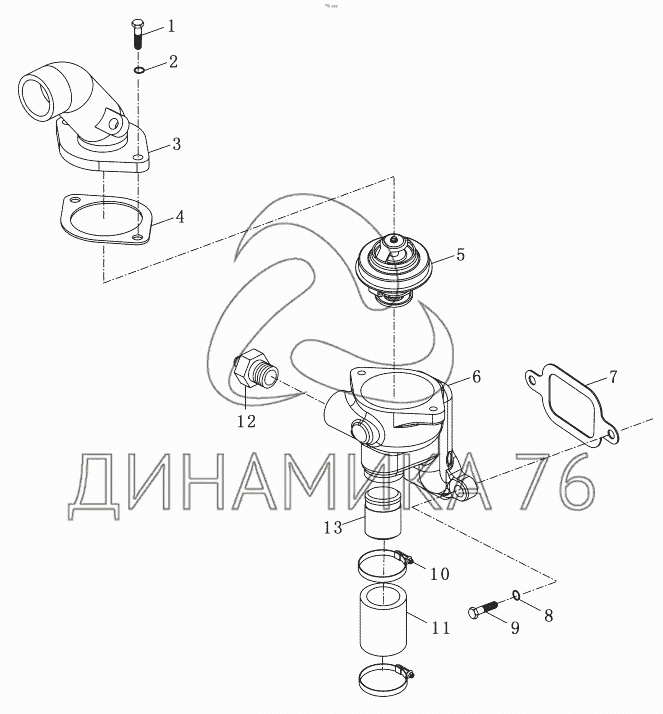 1
2
3
4
5
6
7
12
ДИНАМИКА 76
13
10
11
9
8