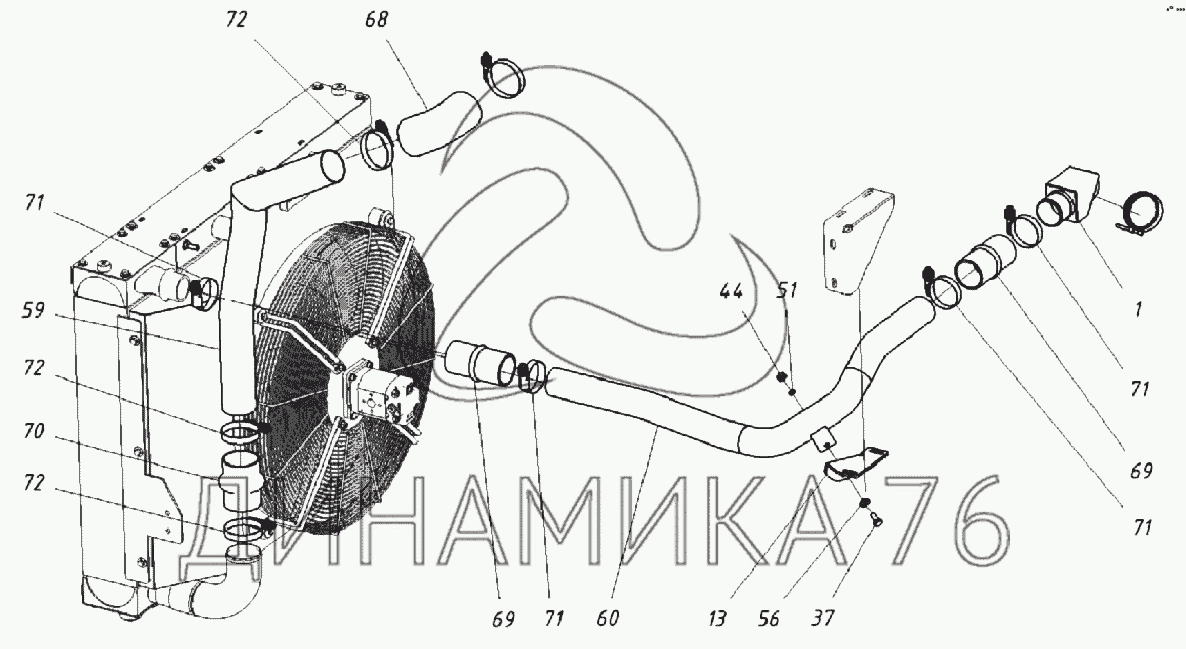 72
68
71
59
72
70
72
44
51
1
71
69
71
69
71
60
13
56
37
ДИНАМИКА 76