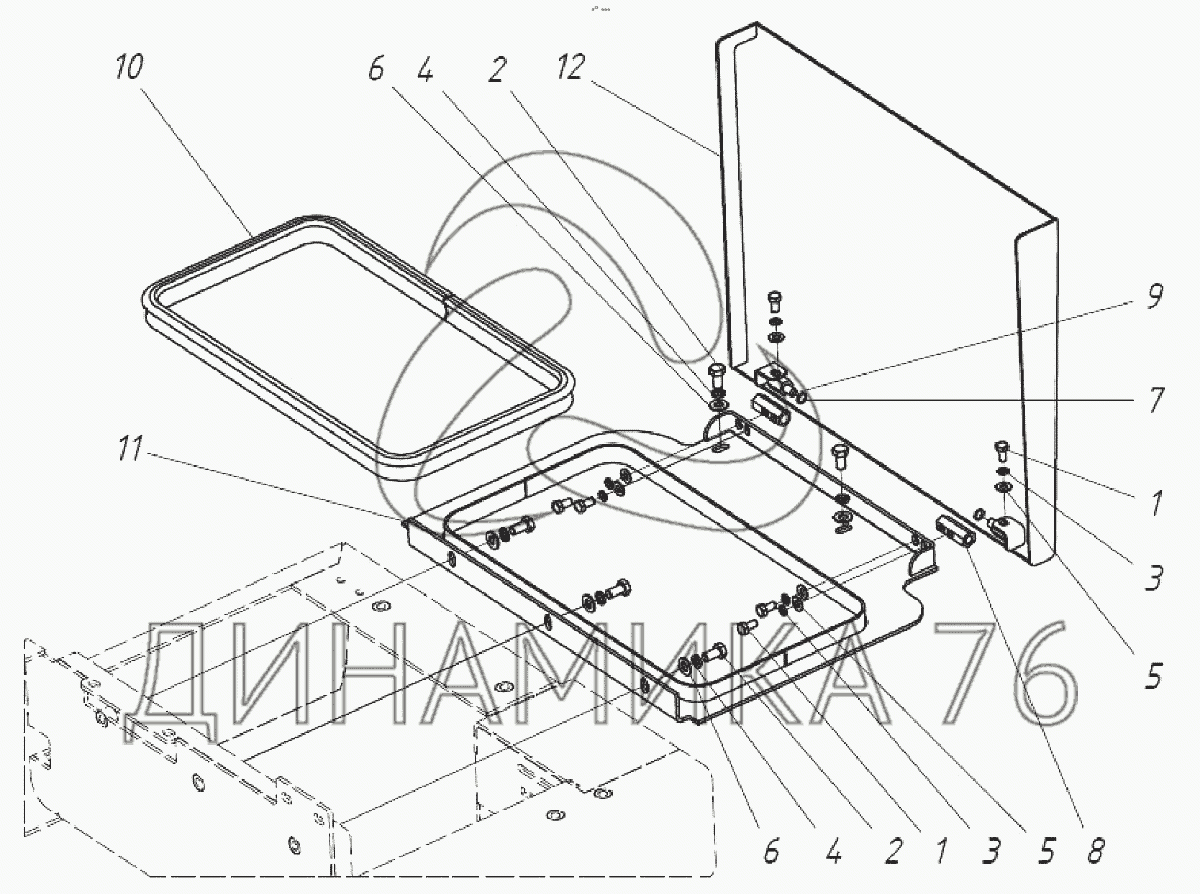 10
6 4 2 12
9
7
11
1
3
5
ДИНАМИКА 76
6 4 2 1 3 5 8