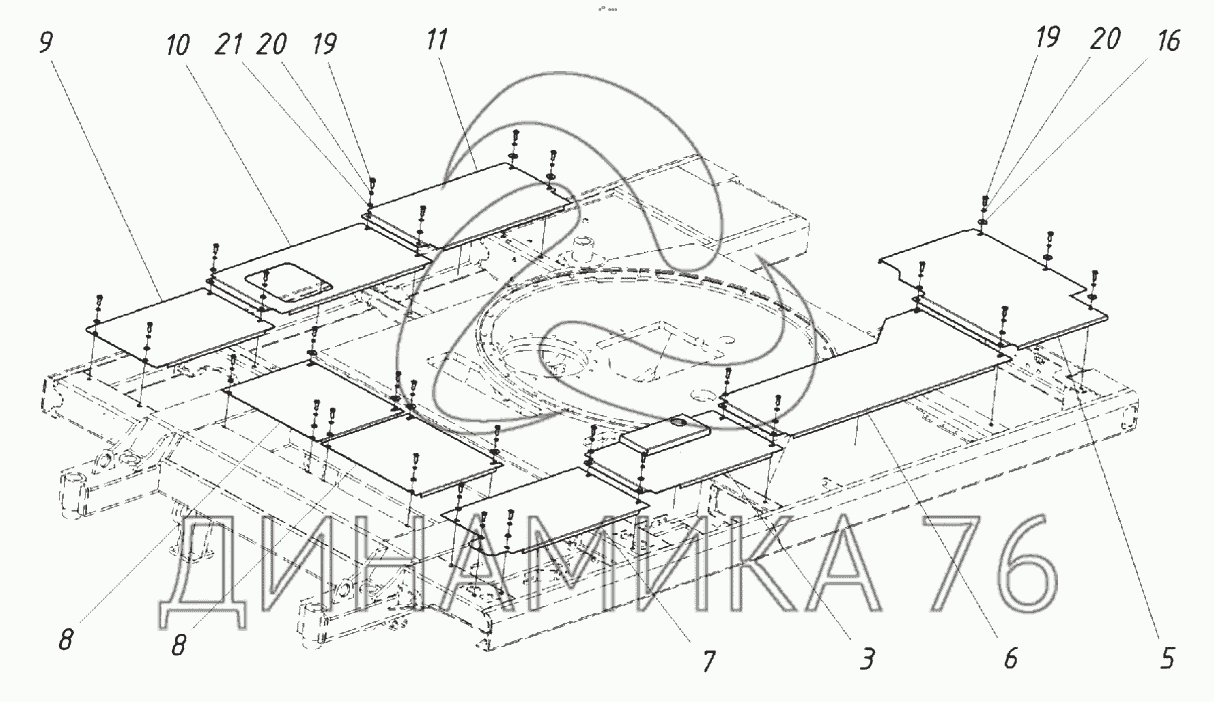 9 10 21 20 19 11 19 20 16

8 8 7 3 6 5

ДИНАМИКА 76