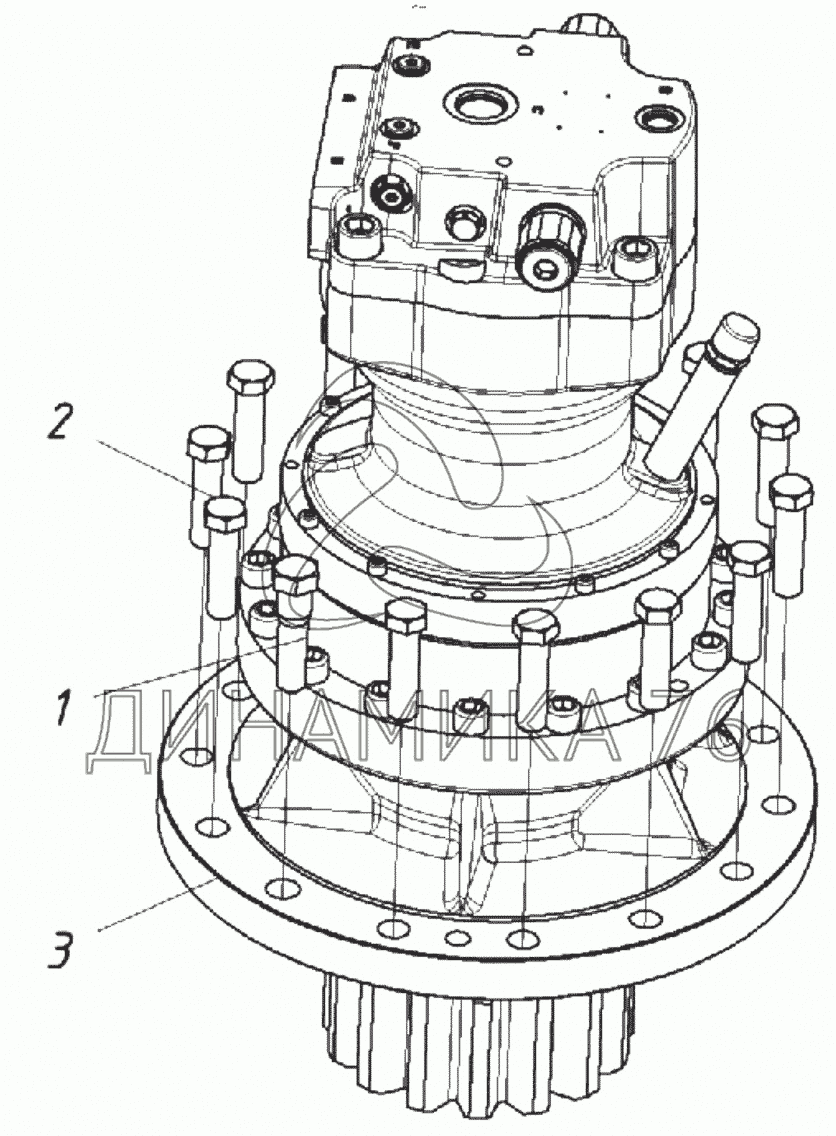 2
1
ДИНАМИКА 76
3