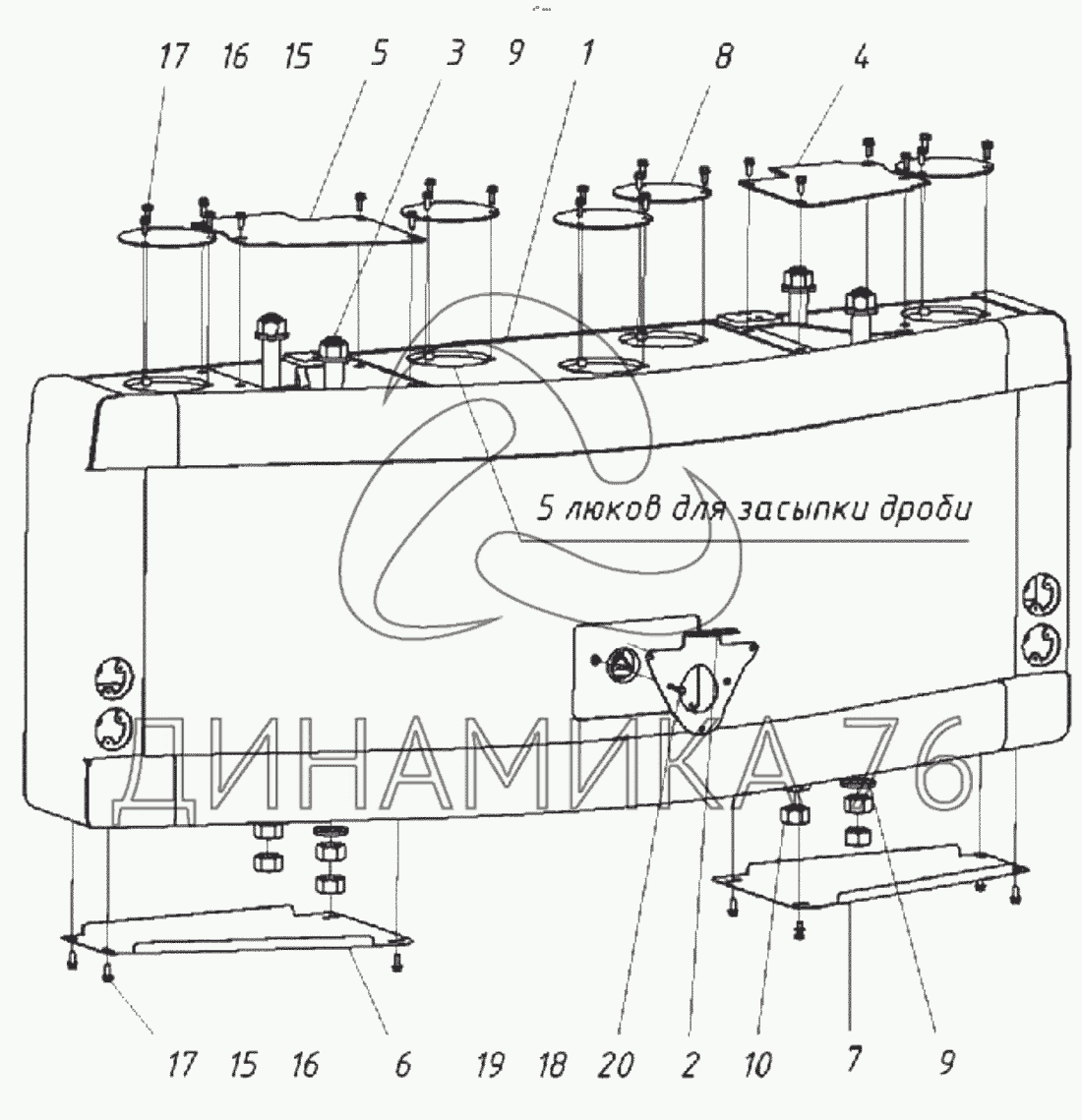 17 16 15 5 3 9 1 8 4

5 люков для засыпки дроби

ДИНАМИКА 76

17 15 16 6 19 18 20 2 10 7 9