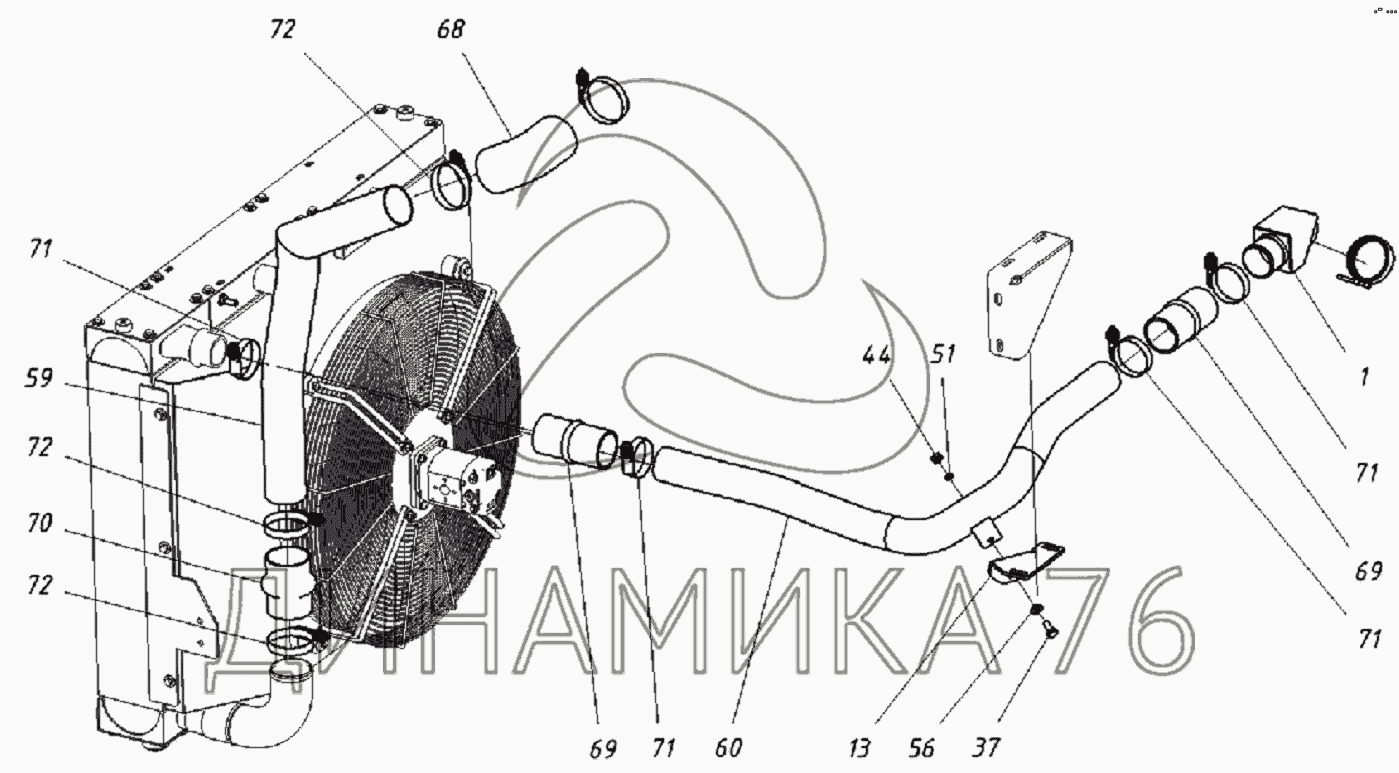 72
68
71
59
72
70
72
44
51
1
71
69
71
69
71
60
13
56
37
ДИНАМИКА 76