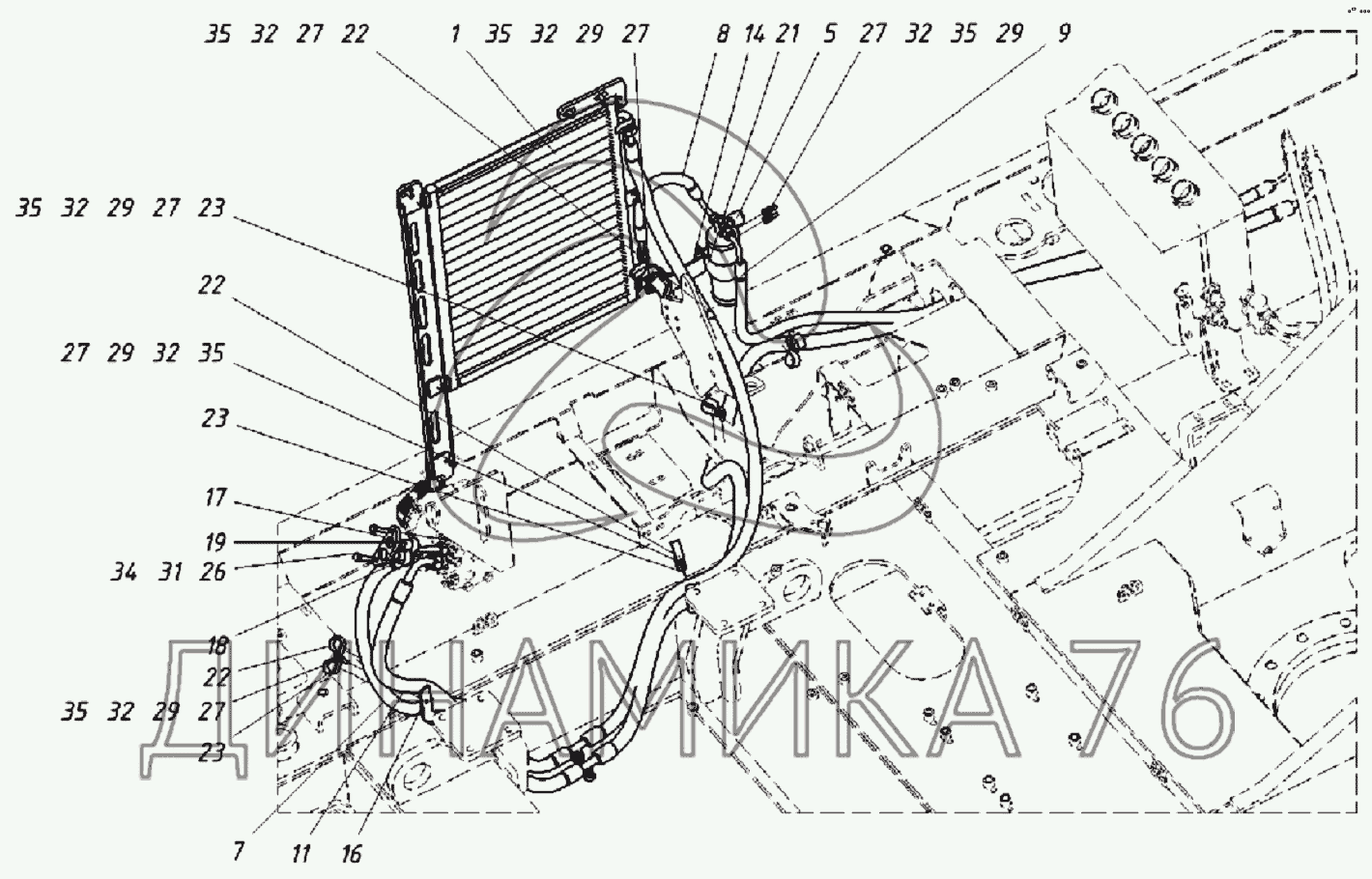 35 32 27 22 1 35 32 29 27 8 14 21 5 27 32 35 29 9

35 32 29 27 23

22

27 29 32 35

23

17

19

34 31 26

18

22

35 32 29 27

23

7 11 16

ДИНАМИКА 76