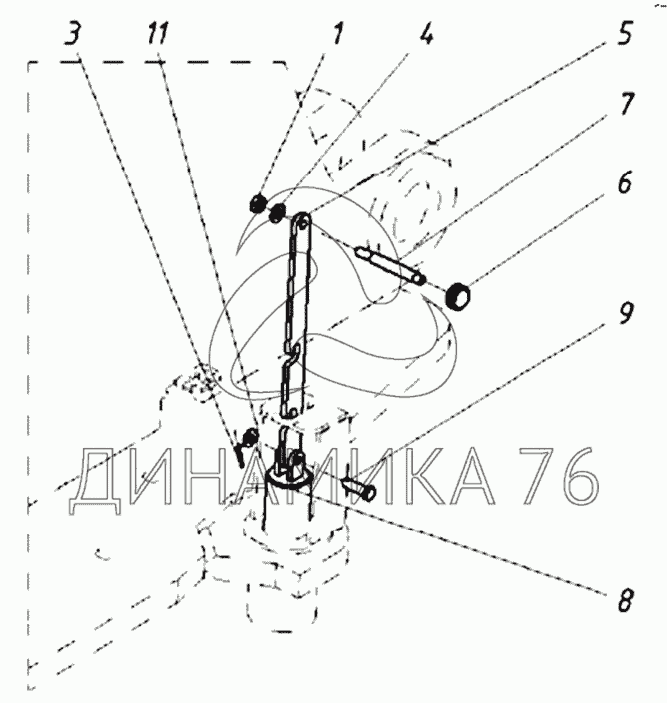 3
11
1
4
5
7
6
9
8
ДИНАМИКА 76