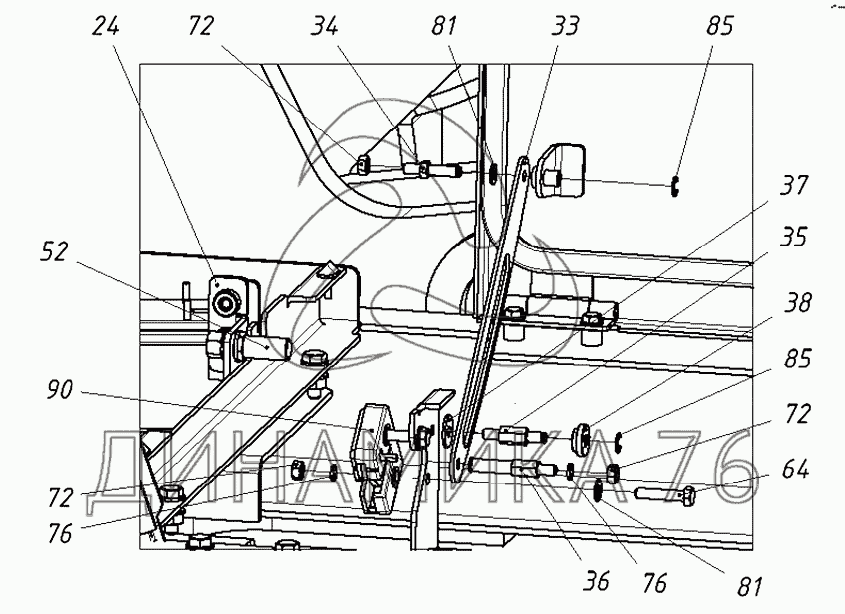 24
72
34
81
33
85
37
35
52
38
85
90
72
64
72
76
36
76
81
ДИНАМИКА 76