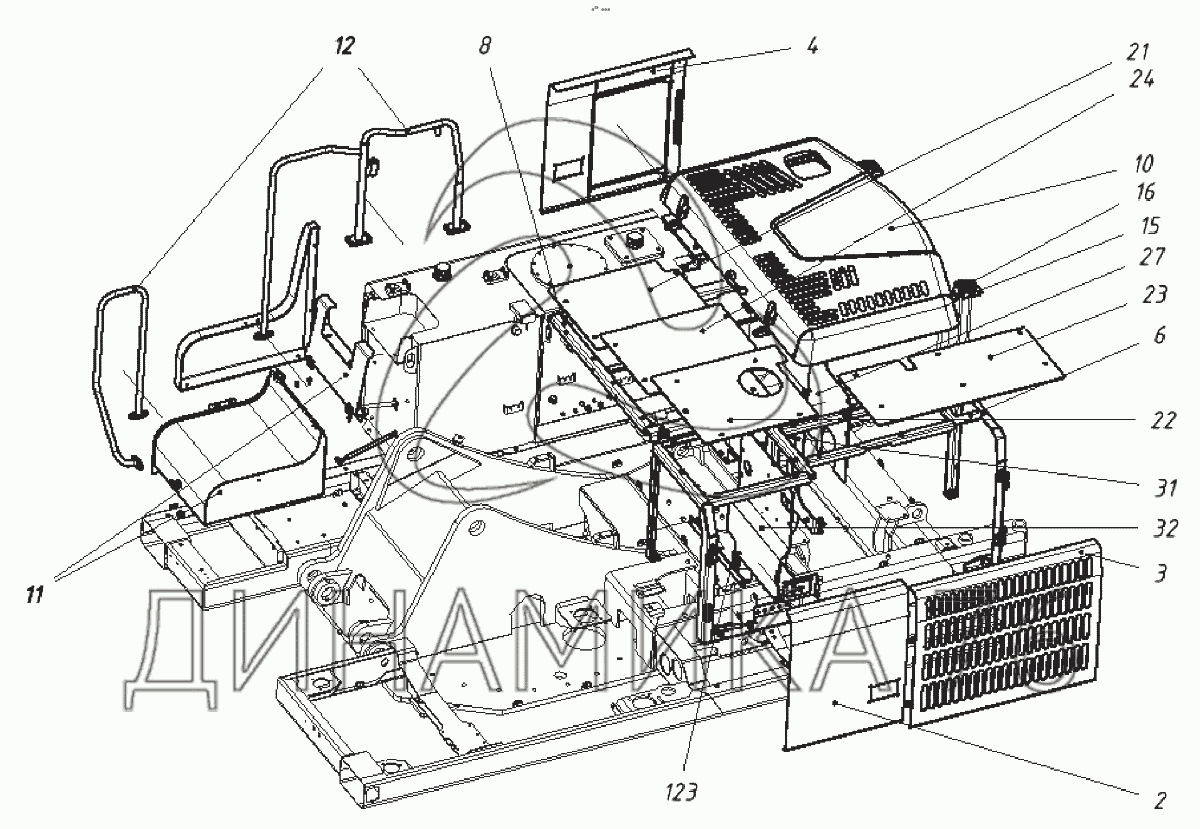 12
8
4
21
24
10
16
15
27
23
6
22
31
32
3
11
123
2
ДИНАМИКА