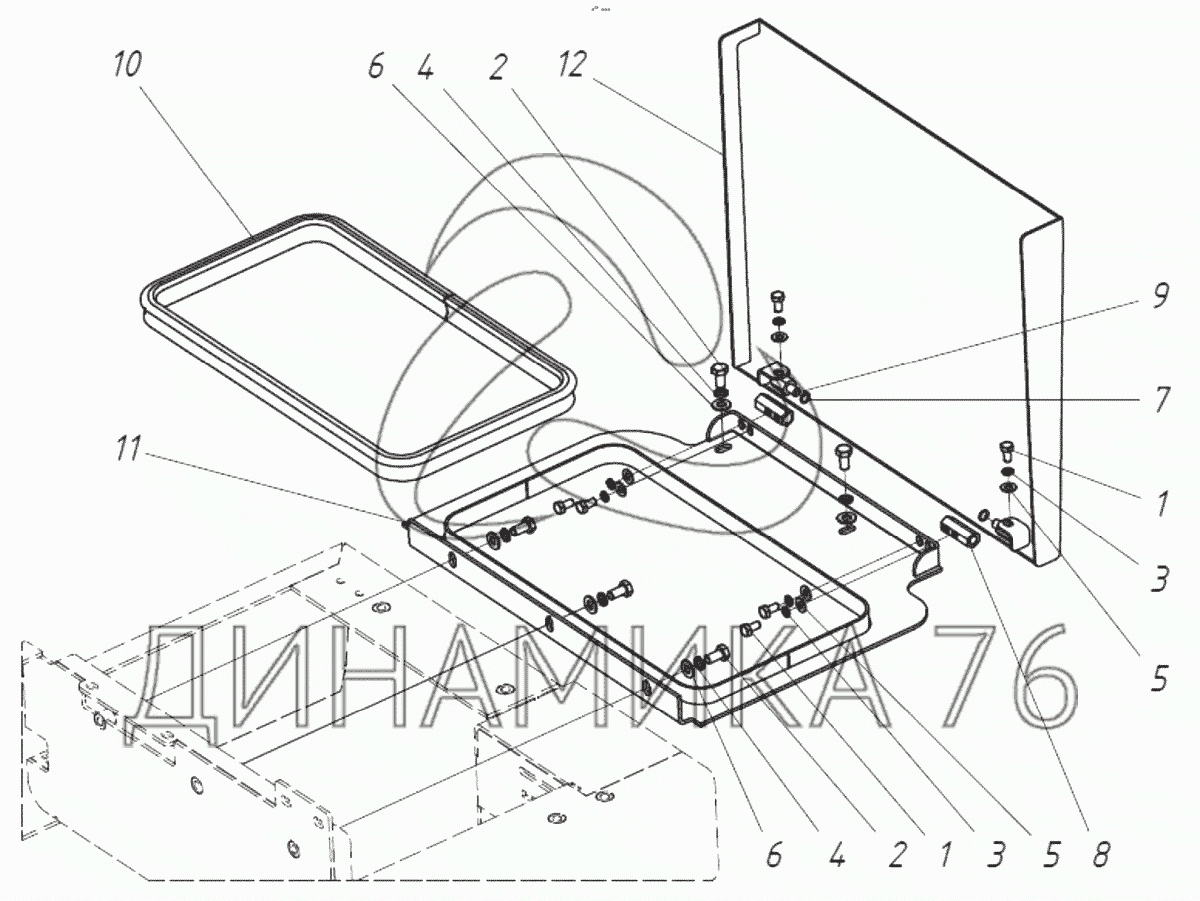 10
6
4
2
12
9
7
11
1
3
5
ДИНАМИКА 76
6
4
2
1
3
5
8