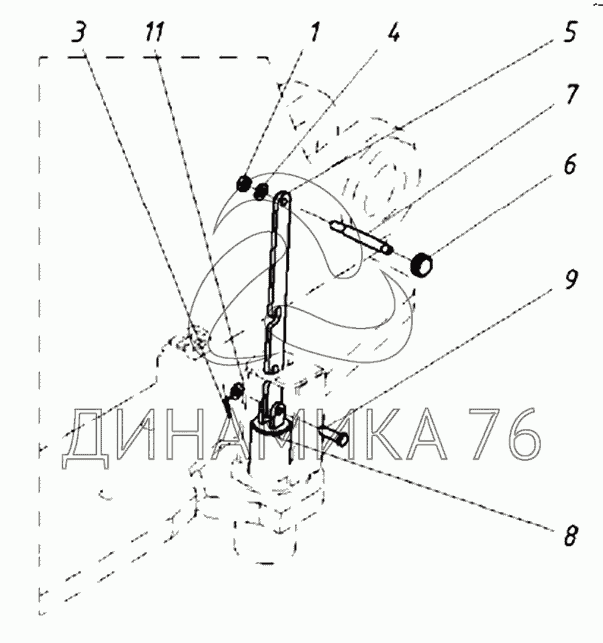 3
11
1
4
5
7
6
9
8
ДИНАМИКА 76