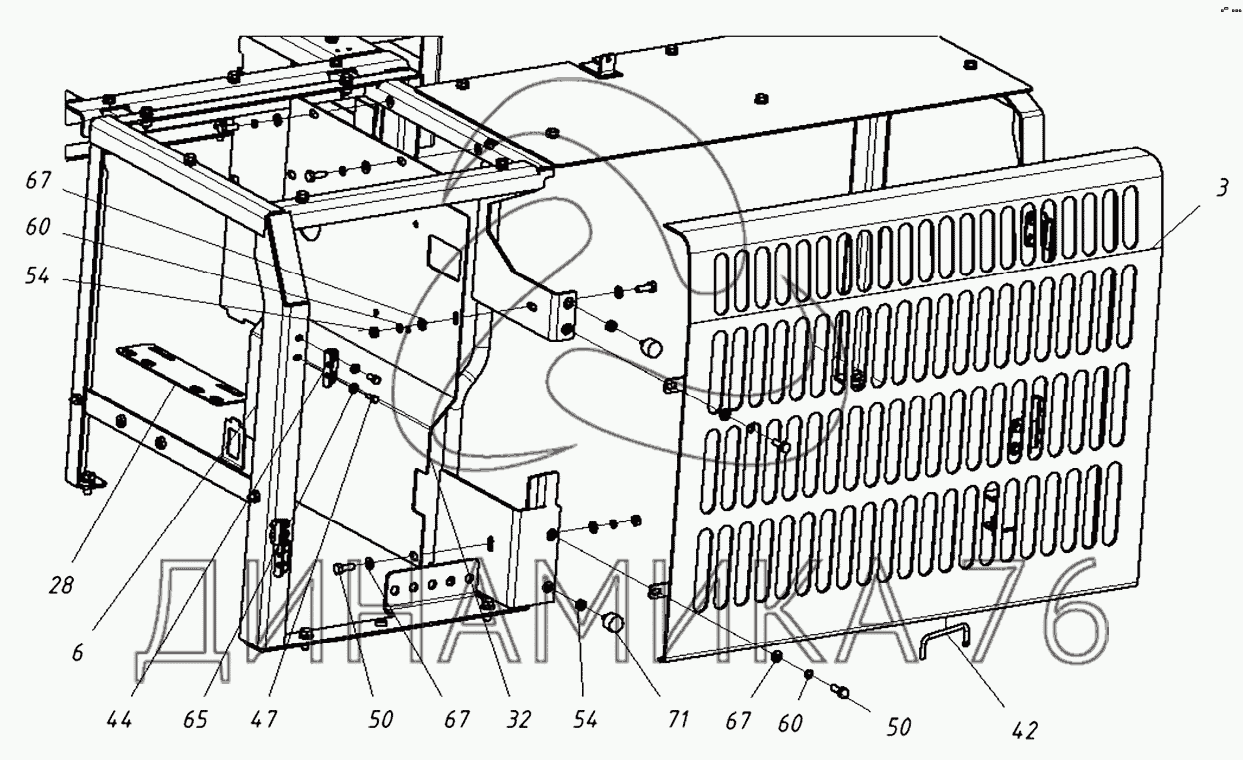 67
60
54
3
28
6
44
65
47
50
67
32
54
71
67
60
50
42
ДИНАМИКА76