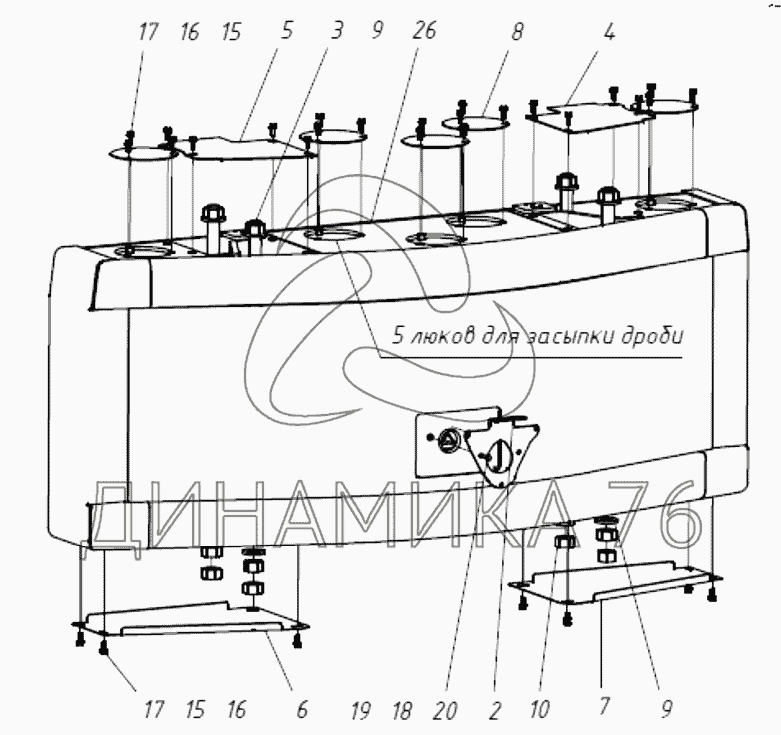 17 16 15 5 3 9 26 8 4

5 люков для засыпки дроби

ДИНАМИКА 76

17 15 16 6 19 18 20 2 10 7 9