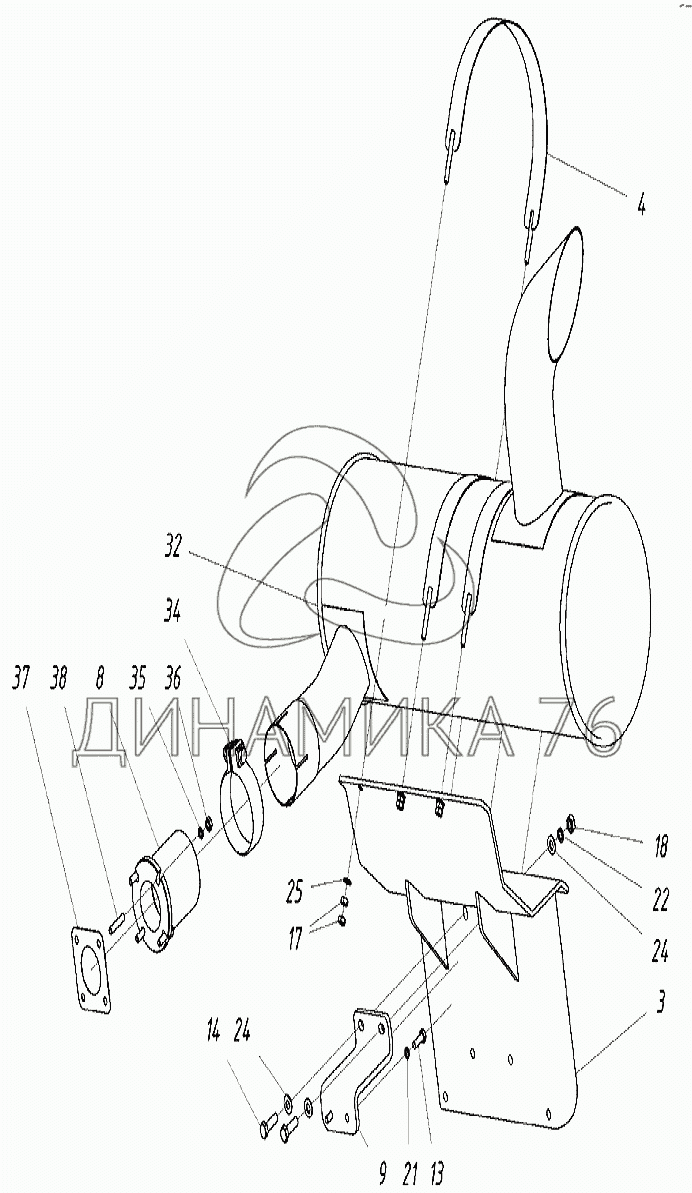 4

32

34

37 38 8 35 36

ДИНАМИКА 76

18

22

24

25

17

3

14 24

9 21 13