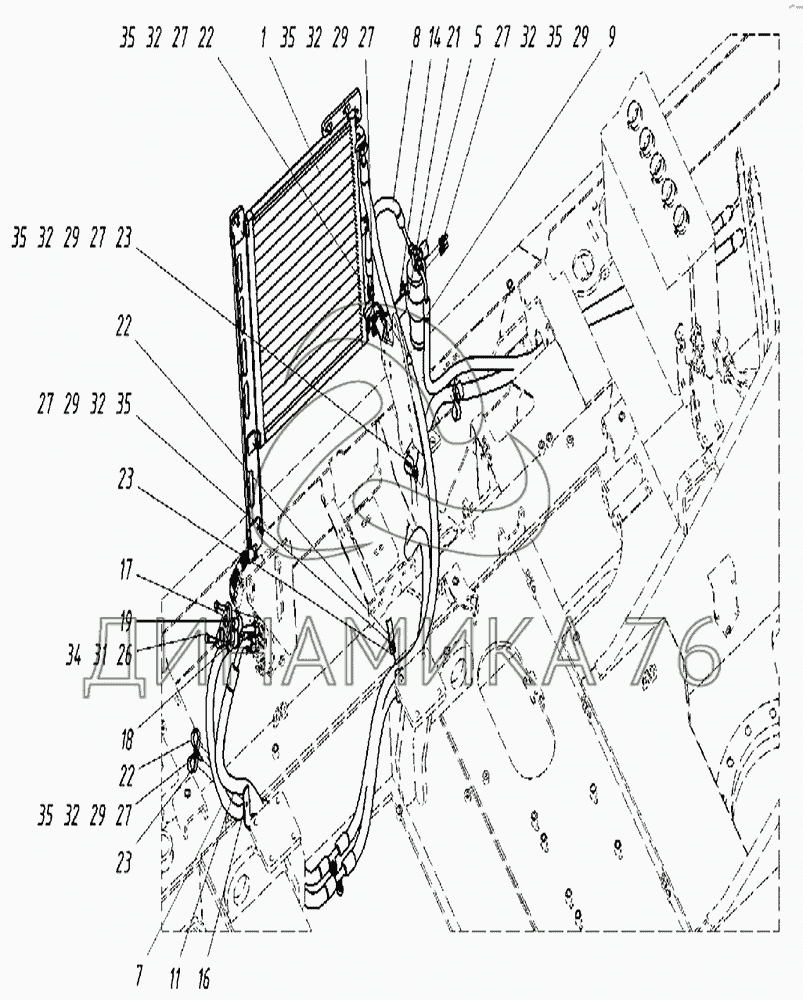 35 32 27 22
1 35 32 29 27
8 14 21 5 27 32 35 29 9
35 32 29 27 23
22
27 29 32 35
23
17
19
34 31 26
18
22
35 32 29 27
23
7 11 16
ДИНАМИКА 76