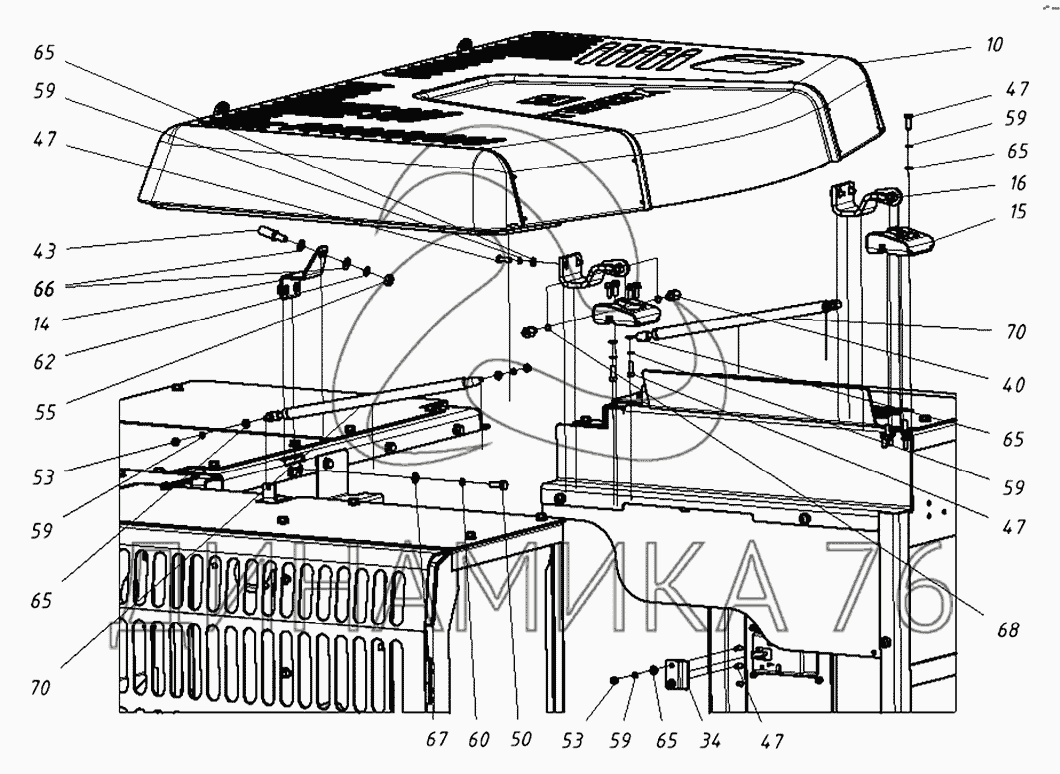 65
59
47
43
66
14
62
55
53
59
65
70
10
47
59
65
16
15
70
40
65
59
47
68
67
60
50
53
59
65
34
47
ДИНАМИКА 76