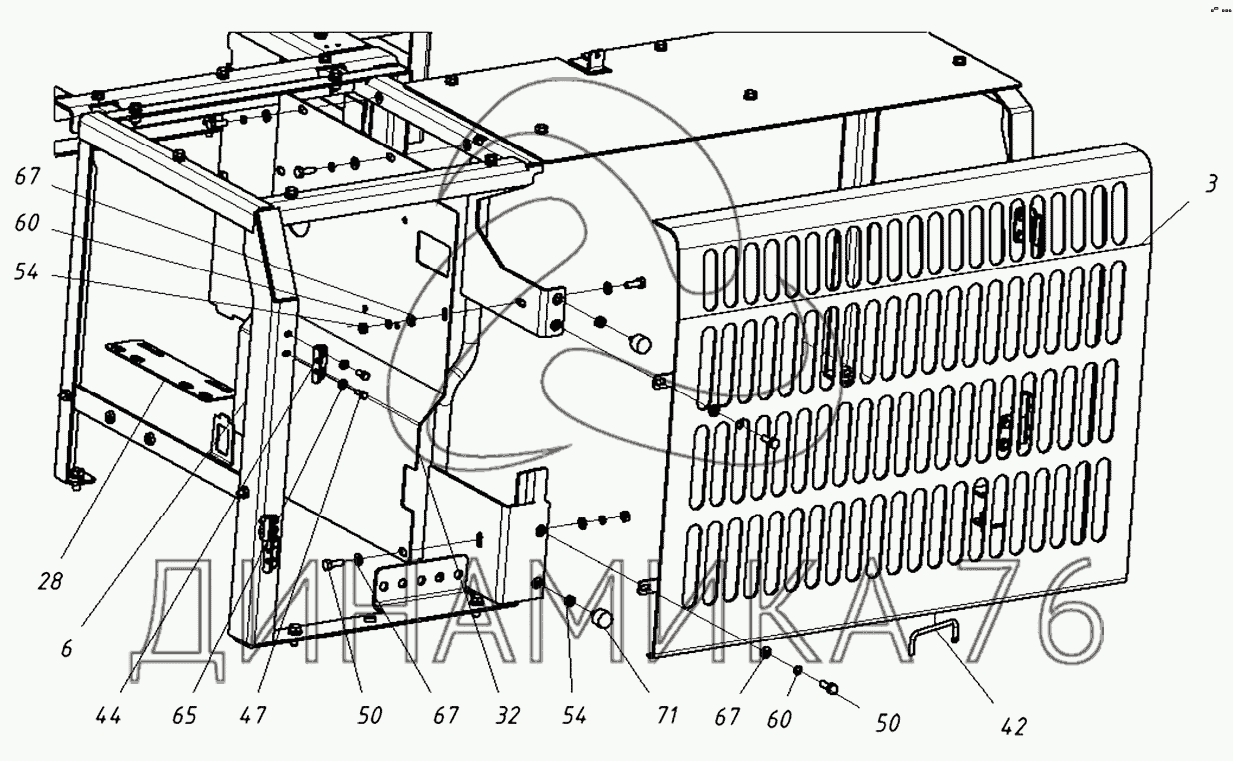 67
60
54
3
28
6
44
65
47
50
67
32
54
71
67
60
50
42
ДИНАМИКА 76