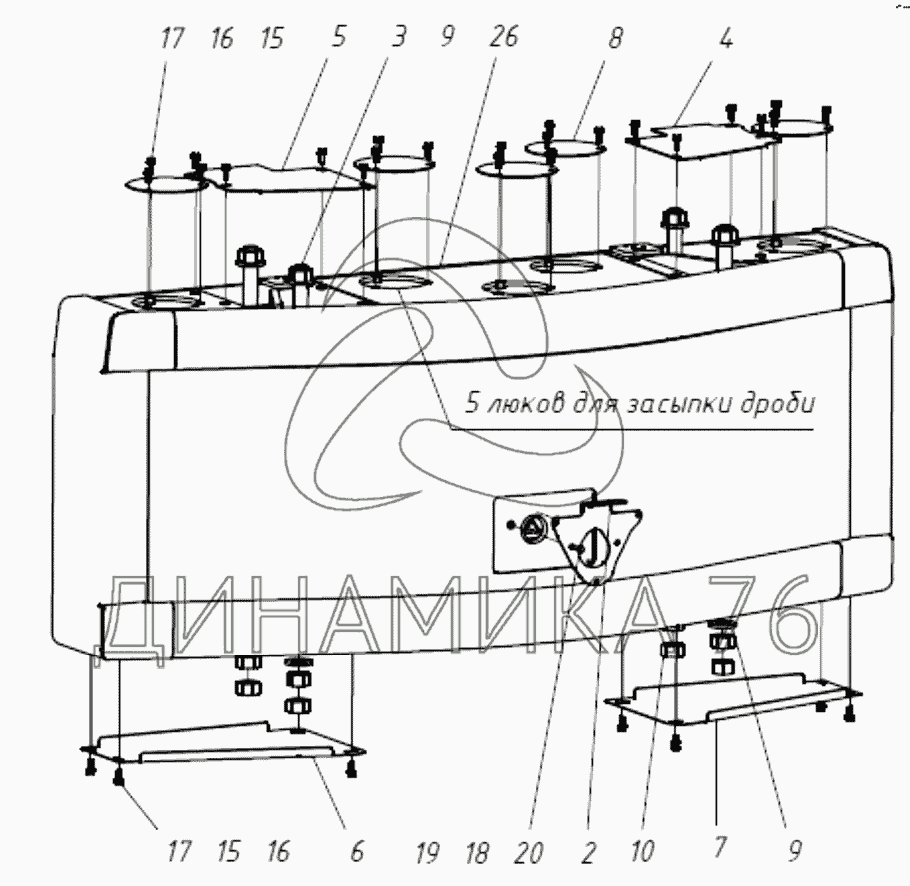 17 16 15 5 3 9 26 8 4

5 люков для засыпки дроби

ДИНАМИКА 76

17 15 16 6 19 18 20 2 10 7 9