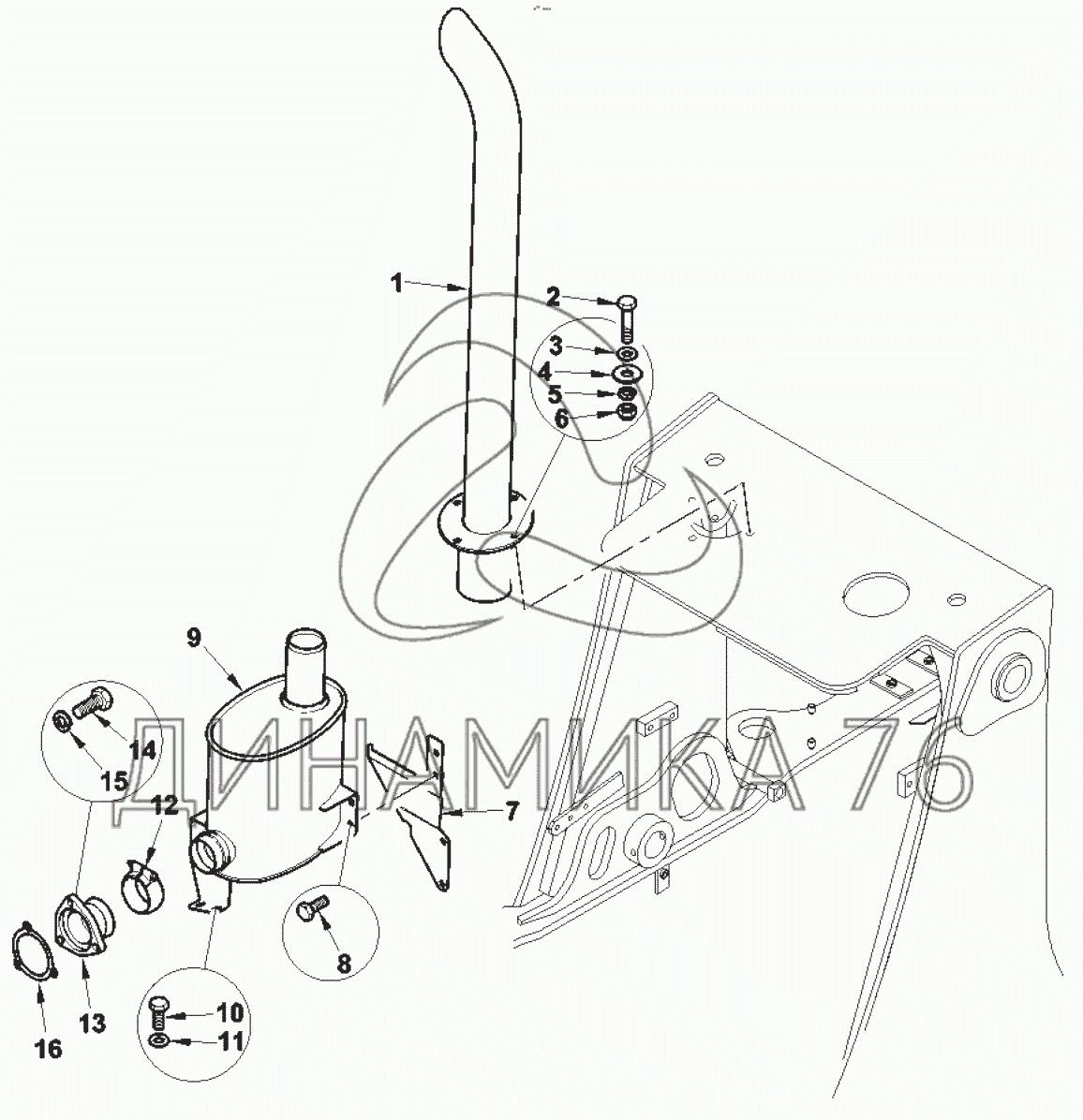 1
2
3
4
5
6
9
14
15
12
7
8
13
16
10
11
ДИНАМИКА 76