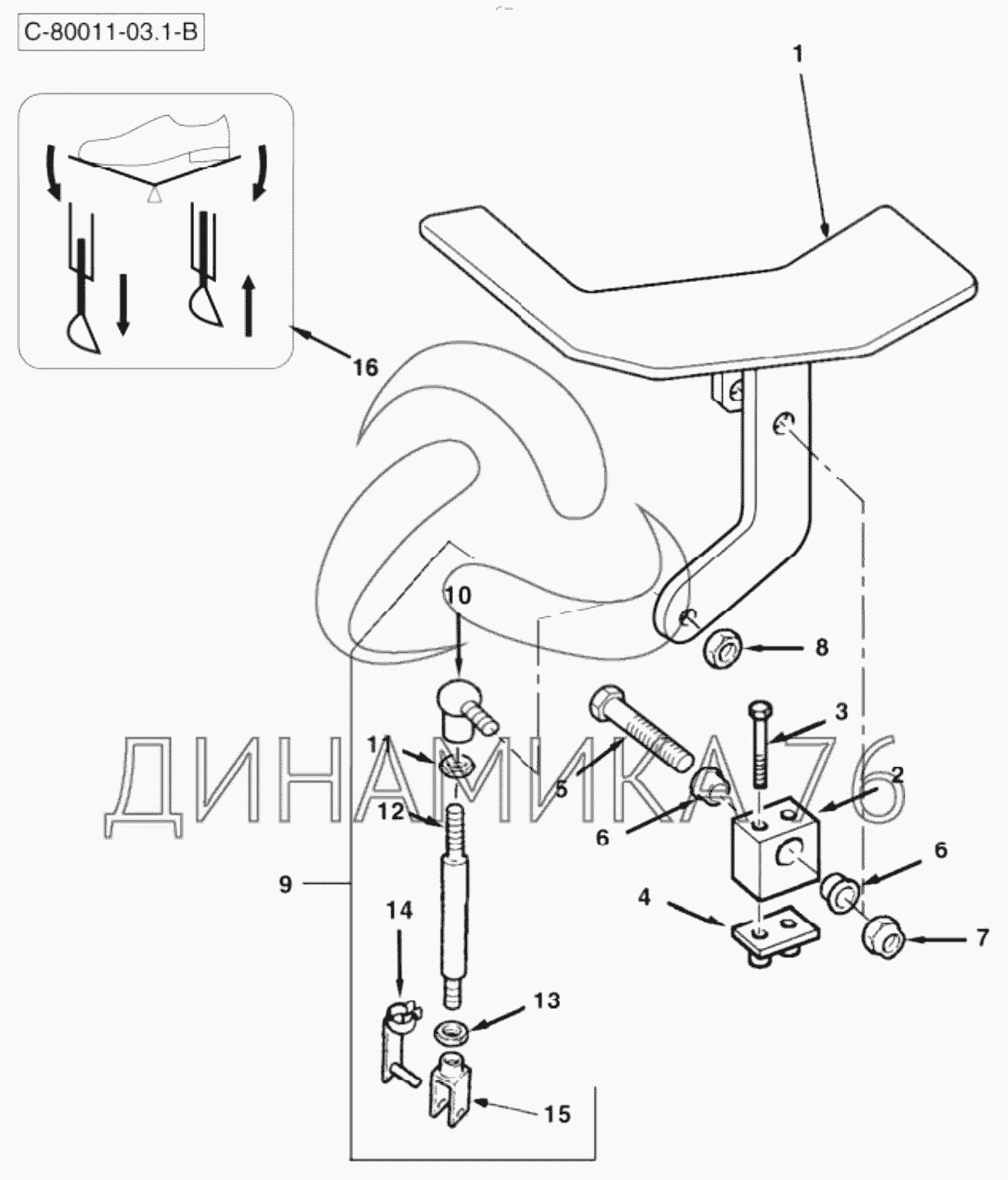 C-80011-03.1-B

1

16

10

8

3

11

5

2

12

6

6

9

4

7

14

13

15

ДИНАМИКА76