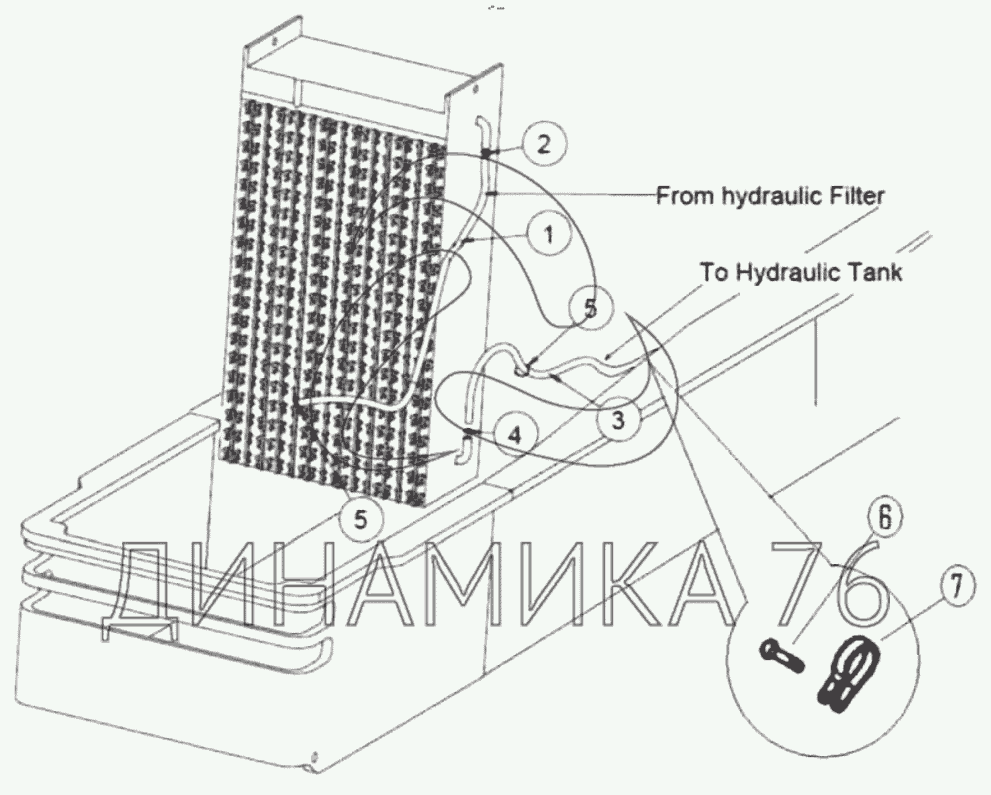 2

From hydraulic Filter

1

To Hydraulic Tank

5

3

4

5

6

7

ДИНАМИКА 76