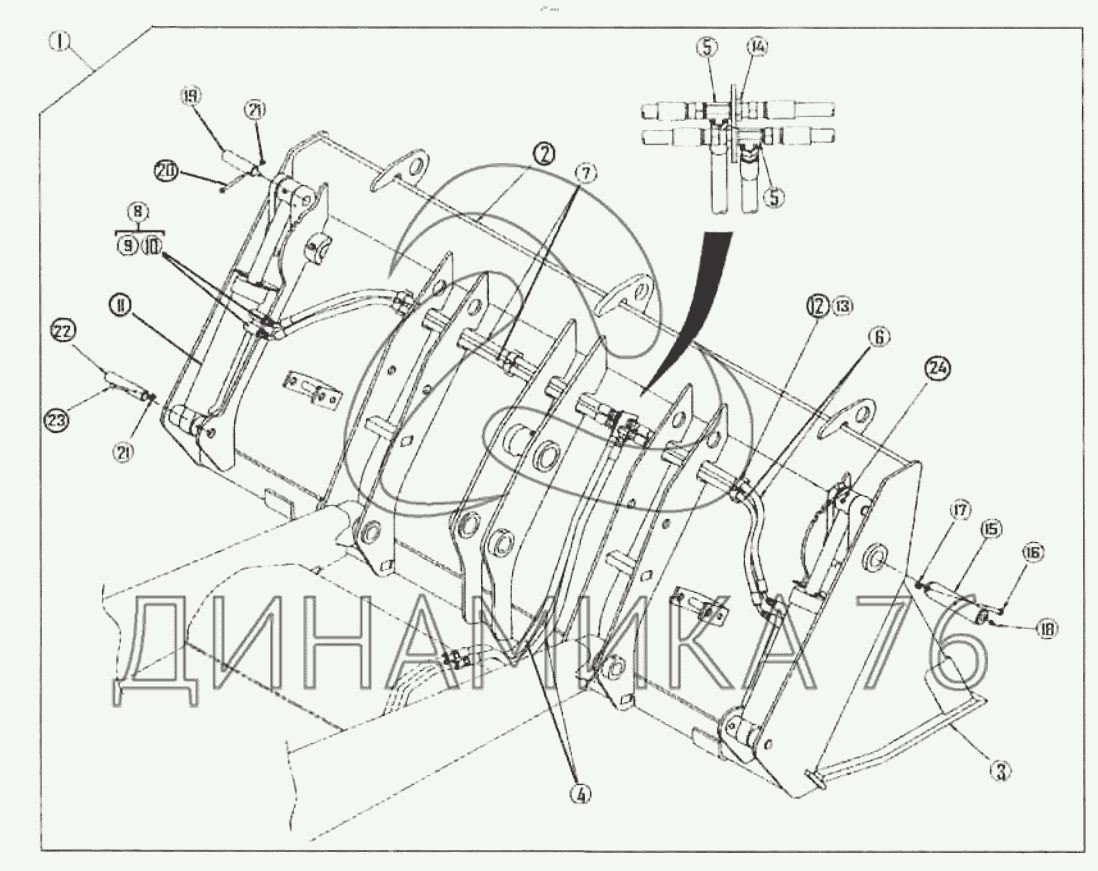 1
19
21
20
8
9 10
11
22
23
21
2
7
5
14
5
12 13
6
24
17
15
16
18
3
4
ДИНАМИКА 76