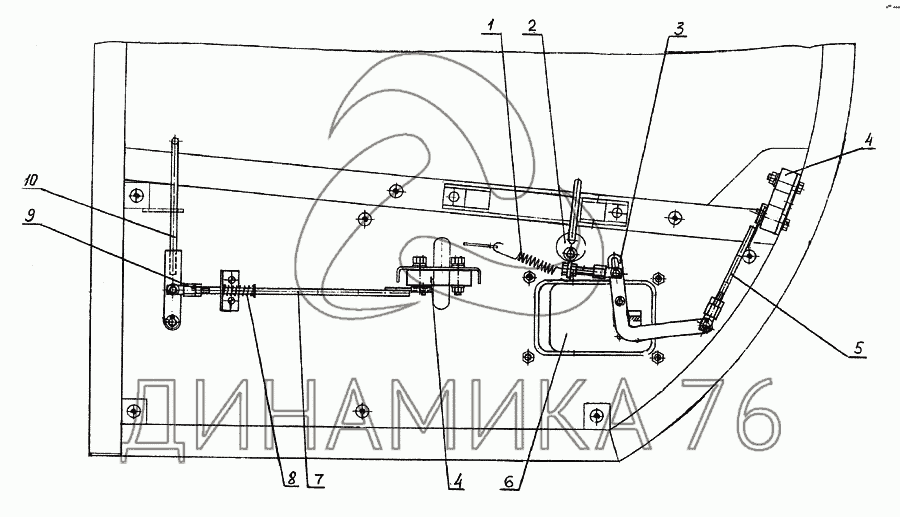 1
2
3
4
10
9
5
8
7
4
6
ДИНАМИКА 76