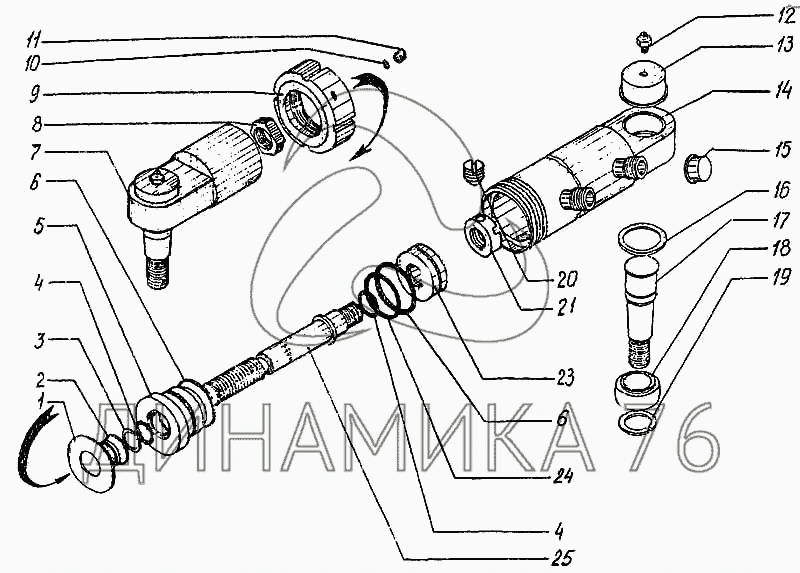 11
10
9
8
7
6
5
4
3
2
1
12
13
14
15
16
17
18
19
20
21
23
6
24
4
25
ДИНАМИКА 76