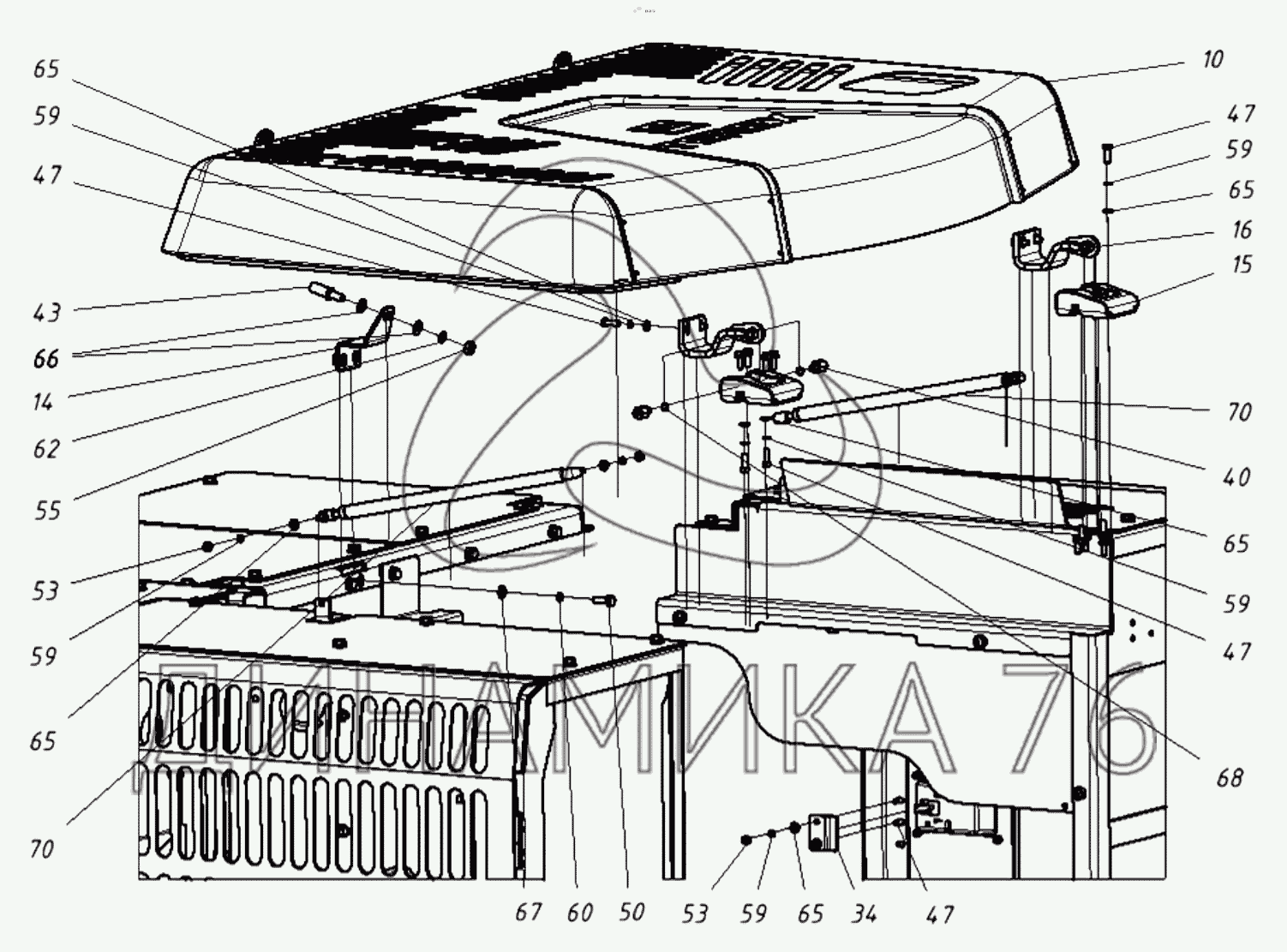 65
59
47
43
66
14
62
55
53
59
65
70
10
47
59
65
16
15
70
40
65
59
47
68
67
60
50
53
59
65
34
47
ДИНАМИКА 76