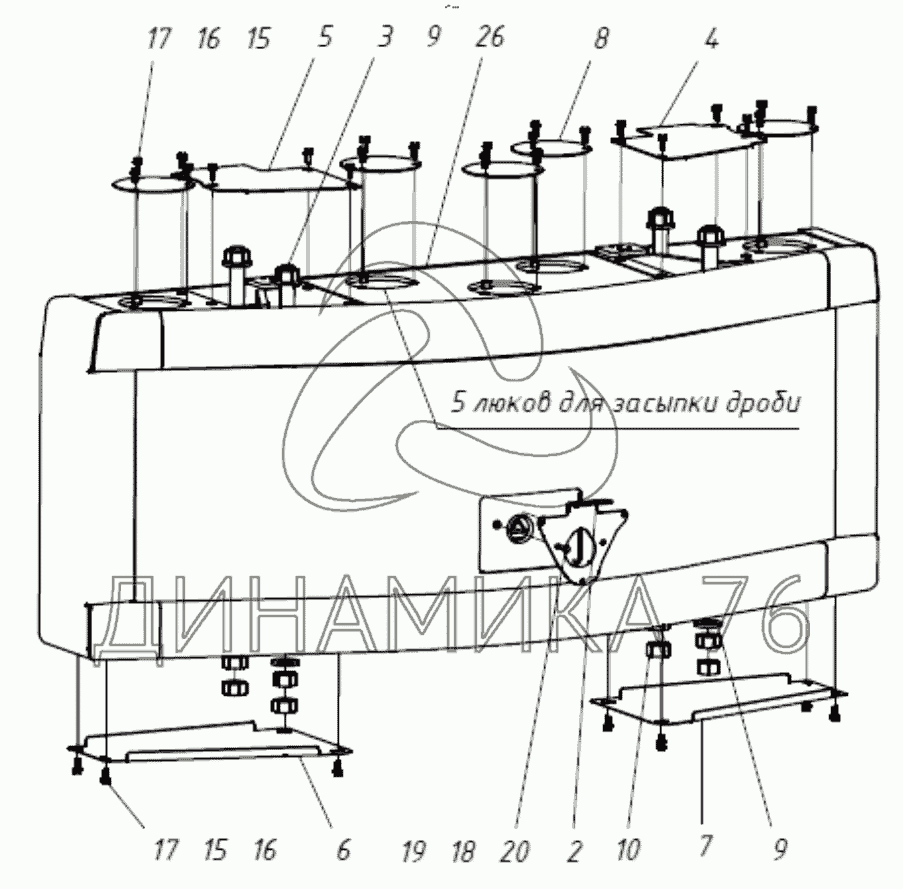 17 16 15 5 3 9 26 8 4

5 люков для засыпки дроби

ДИНАМИКА 76

17 15 16 6 19 18 20 2 10 7 9