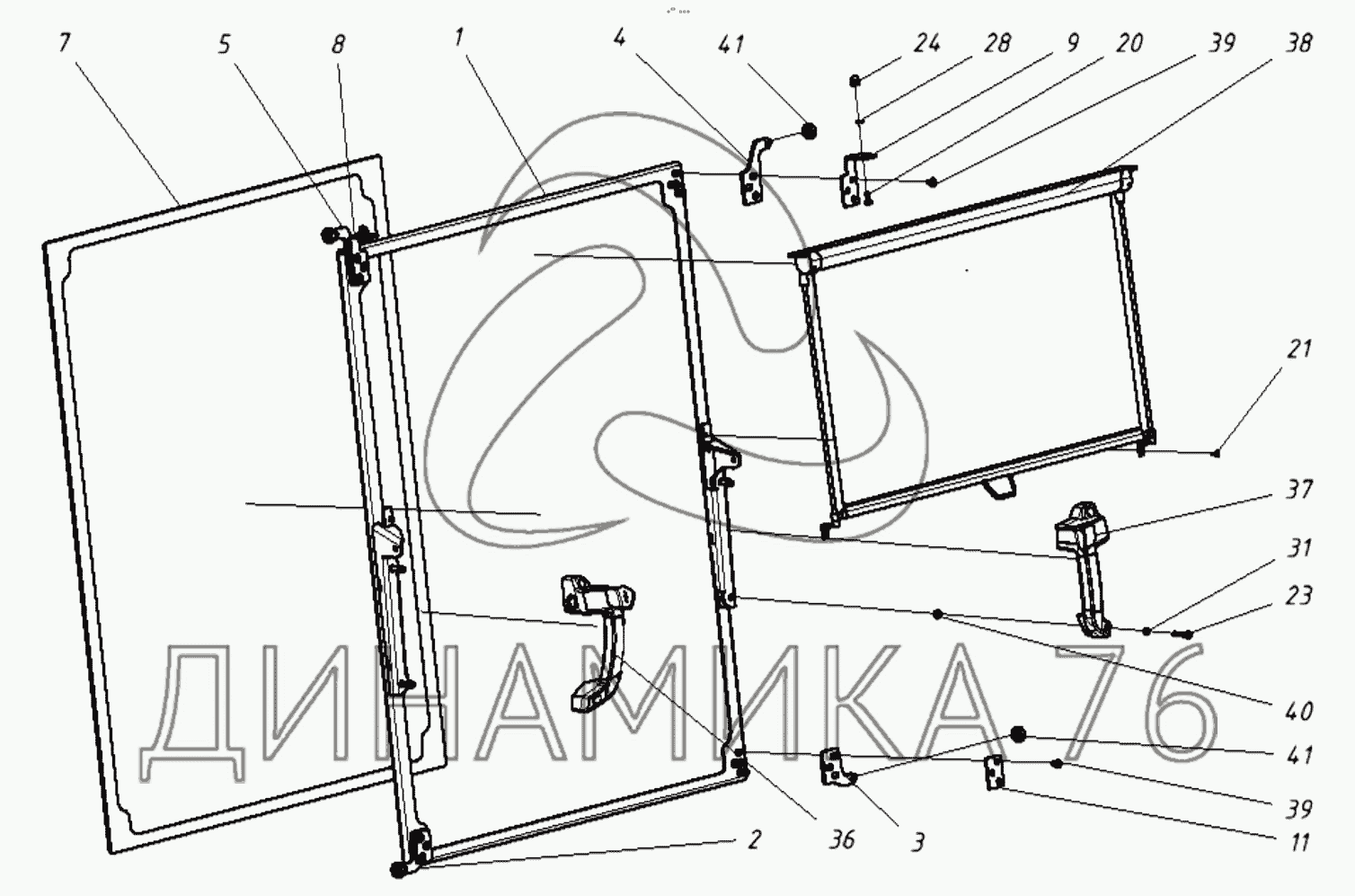 7
5
8
1
4
41
24
28
9
20
39
38
21
37
31
23
40
41
39
11
2
36
3
ДИНАМИКА 76