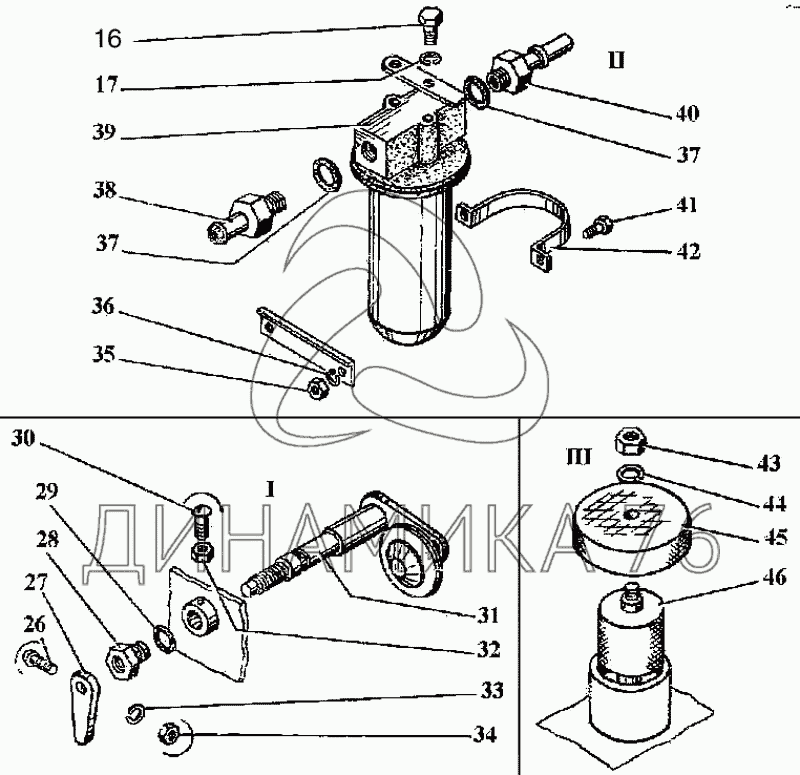 16
17
39
38
37
36
35
II
40
37
41
42
30
29
28
27
26
I
31
32
33
34
III
43
44
45
46
ДИНАМИКА 76