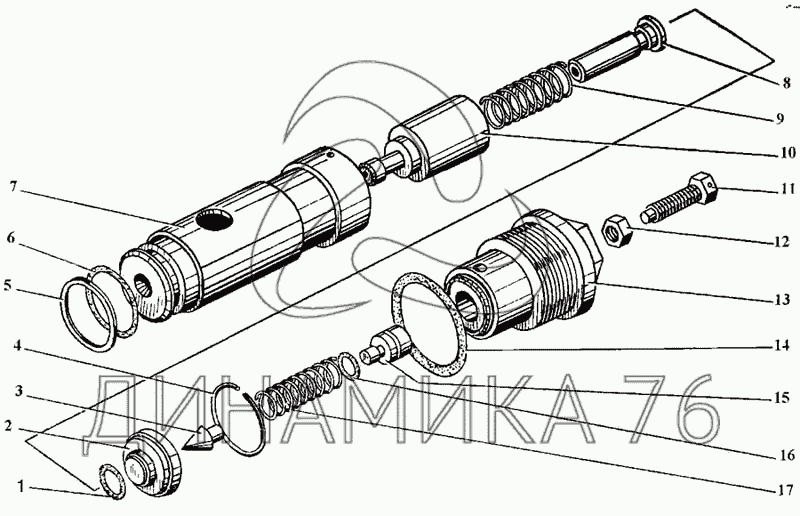 8
9
10
11
12
13
14
15
16
17
7
6
5
4
3
2
1
ДИНАМИКА 76