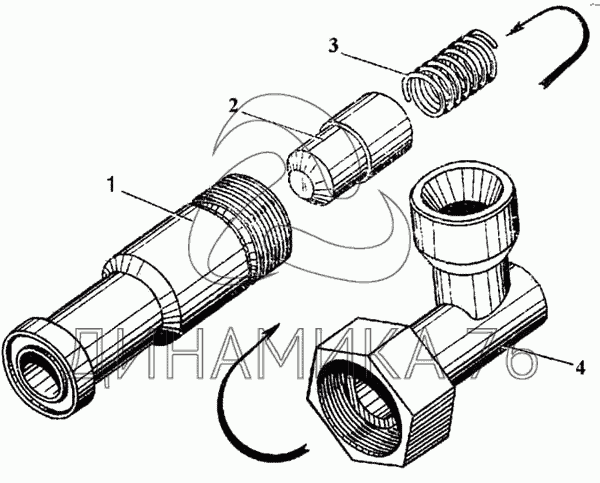 3
2
1
4
ДИНАМИКА 76