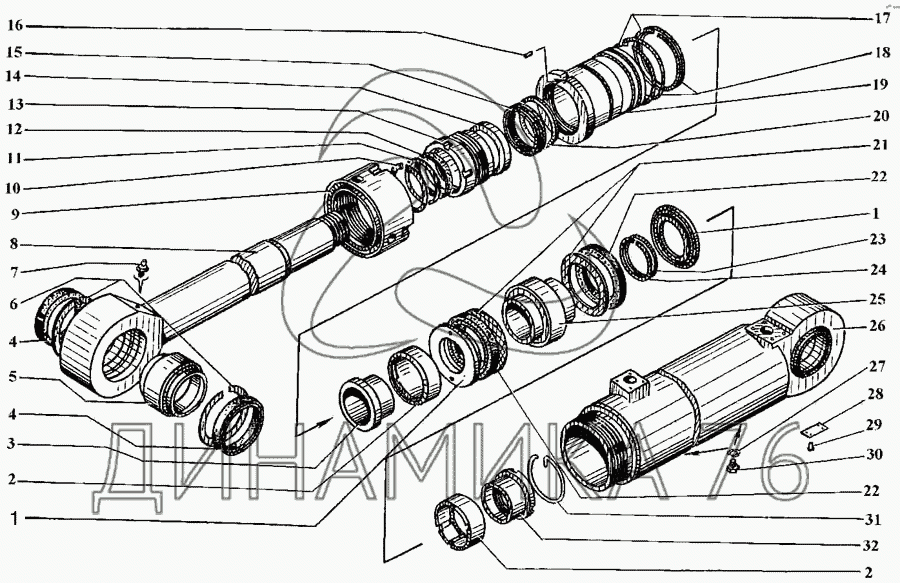 16
15
14
13
12
11
10
9
8
7
6
4
5
4
3
2
1
17
18
19
20
21
22
1
23
24
25
26
27
28
29
30
22
31
32
2
ДИНАМИКА 76