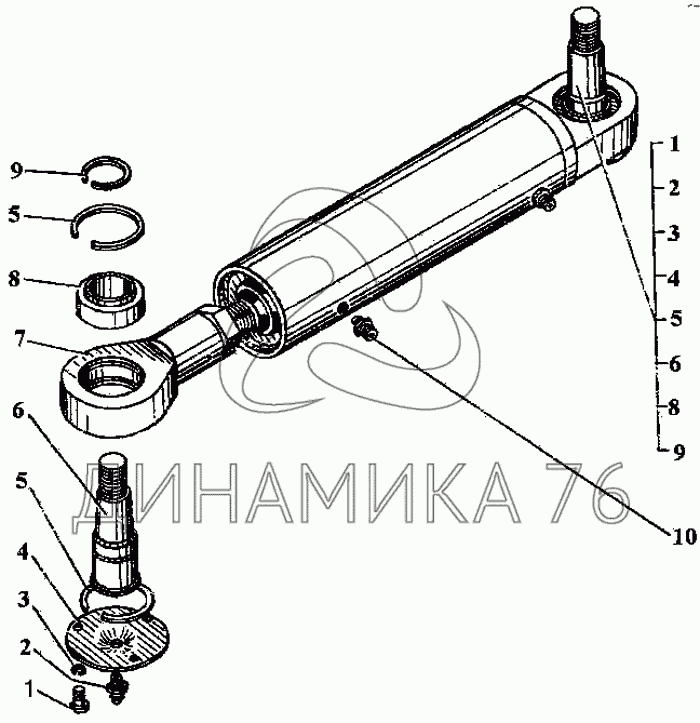 9
5
8
7
6
5
4
3
2
1
1
2
3
4
5
6
8
9
10
ДИНАМИКА 76