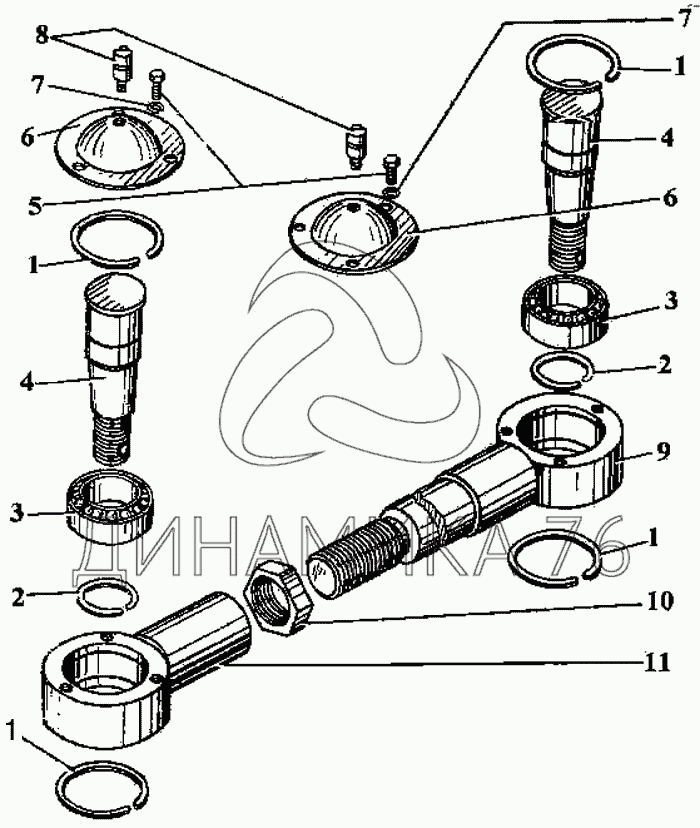 8
7
7
1
6
4
5
6
1
3
4
2
9
3
ДИНАМИКА 76
1
2
10
11
1