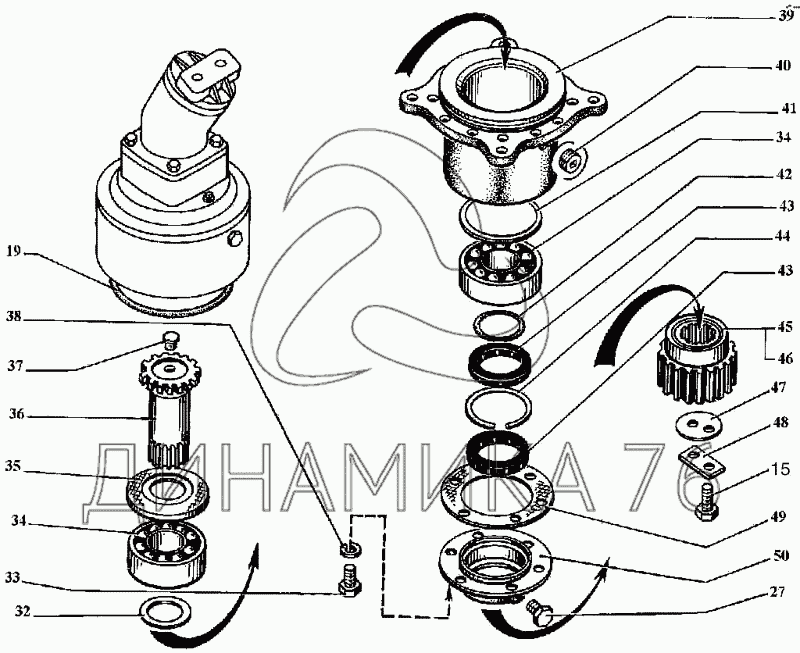 39
40
41
34
42
43
44
43
45
46
47
48
15
49
50
27
19
38
37
36
35
34
33
32
ДИНАМИКА 76