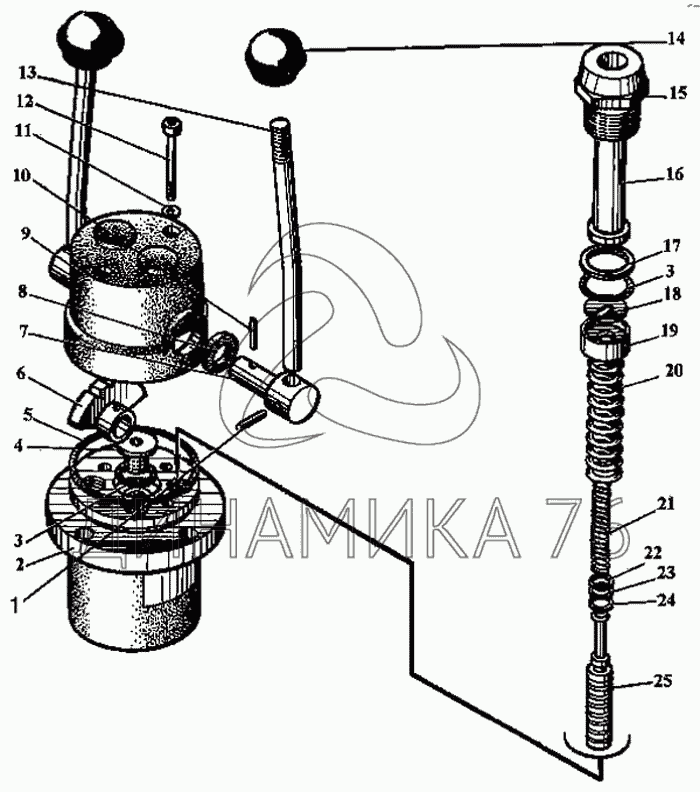 13
12
11
10
9
8
7
6
5
4
3
2
1
14
15
16
17
3
18
19
20
21
22
23
24
25
ДИНАМИКА 76