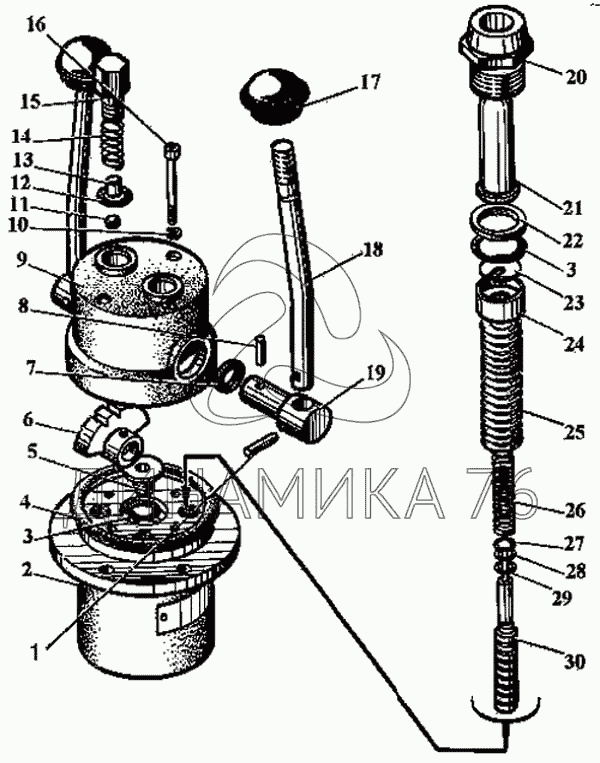 16
15
14
13
12
11
10
9
8
7
6
5
4
3
2
1
17
18
19
20
21
22
3
23
24
25
26
27
28
29
30
ДИНАМИКА 76