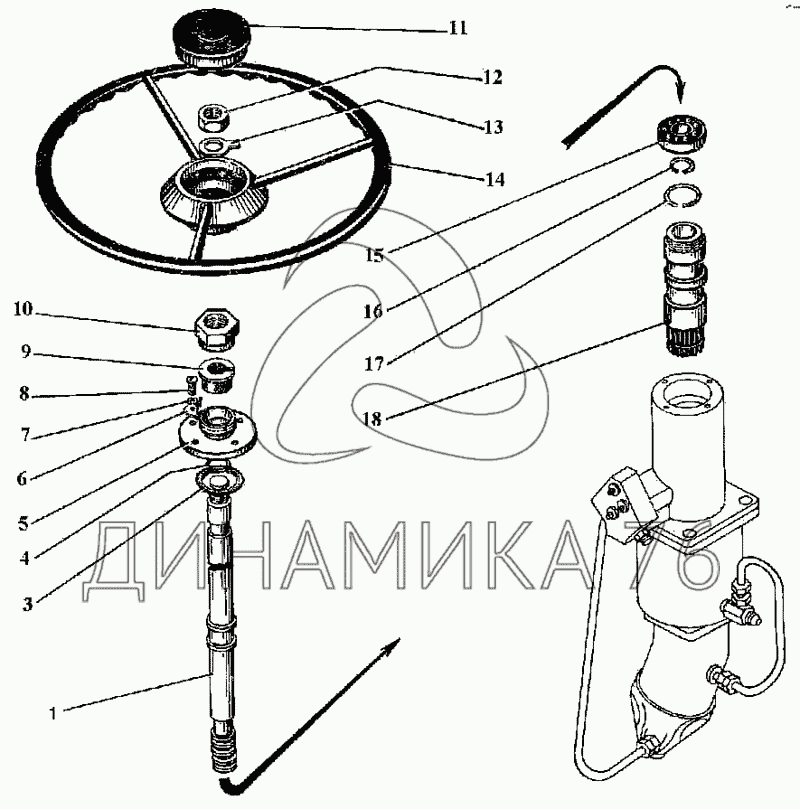 11
12
13
14
15
16
17
18
10
9
8
7
6
5
4
3
1
ДИНАМИКА 76