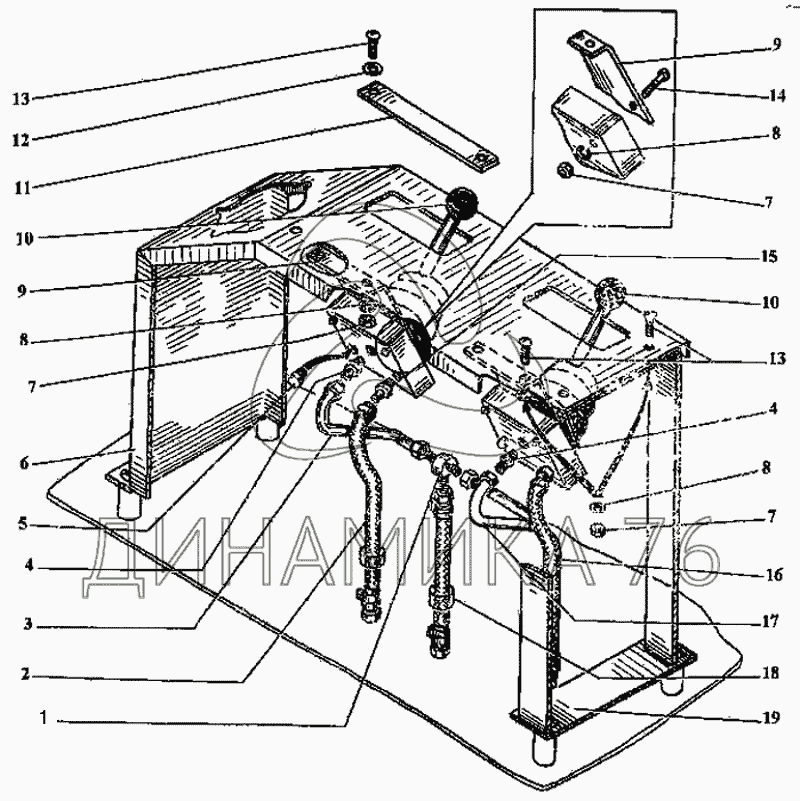 13
12
11
10
9
8
7
6
5
4
3
2
1
9
14
8
7
15
10
13
4
8
7
16
17
18
19
ДИНАМИКА 76