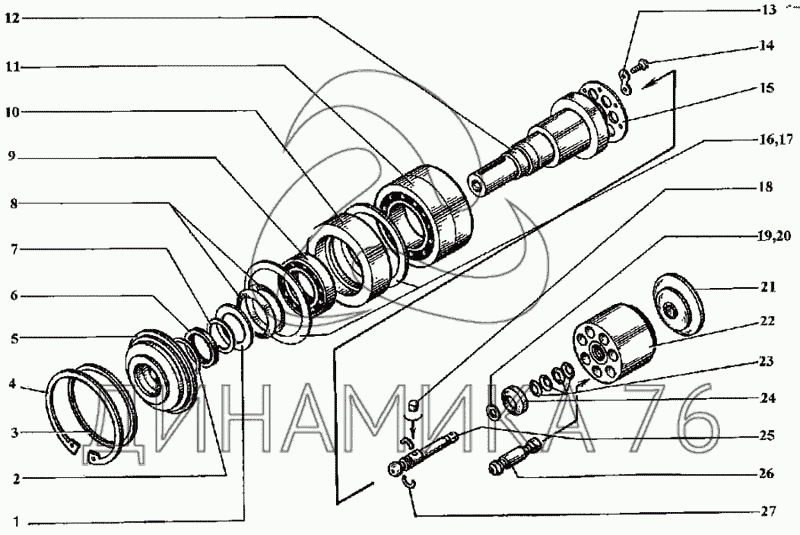 12
11
10
9
8
7
6
5
4
3
2
1
13
14
15
16,17
18
19,20
21
22
23
24
25
26
27
ДИНАМИКА 76