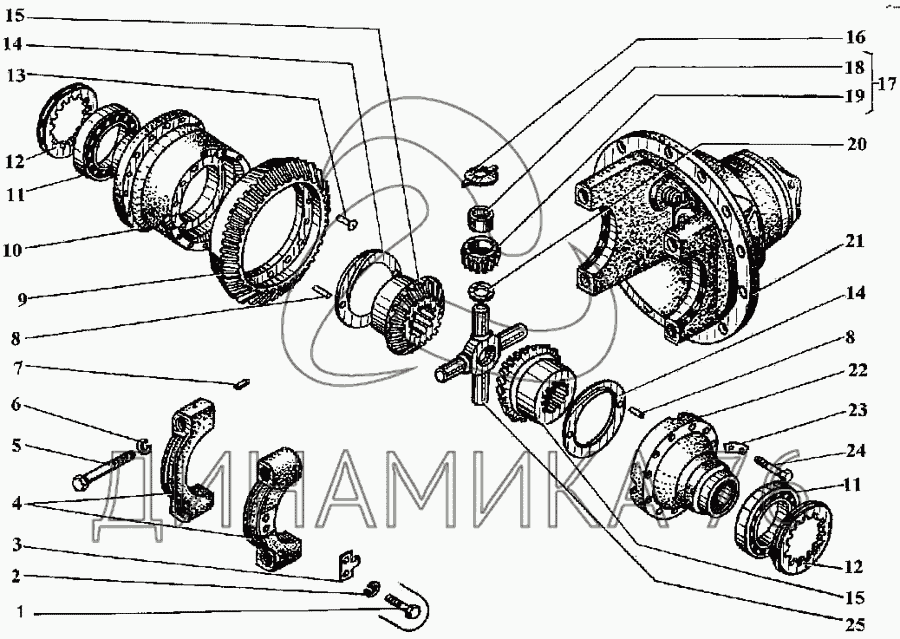 15
14
13
12
11
10
9
8
7
6
5
4
3
2
1
16
18
19
17
20
21
14
8
22
23
24
11
12
15
25
ДИНАМИКА 76