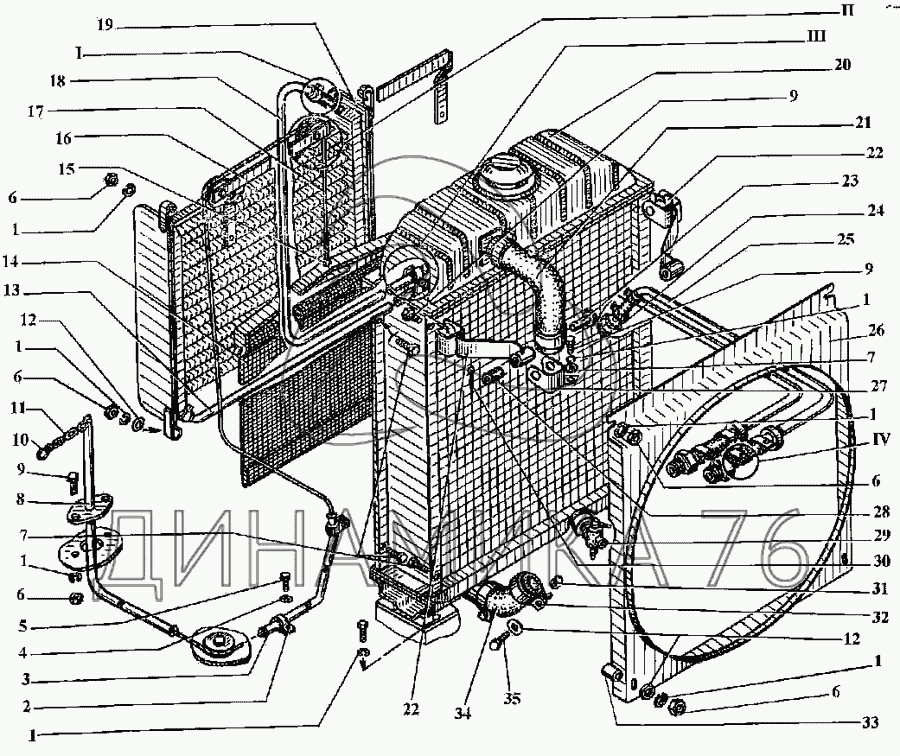 19
I
18
17
16
15
6
1
14
13
12
1
6
11
10
9
8
7
1
6
5
4
3
2
1
II
III
20
9
21
22
23
24
25
9
1
26
7
27
1
IV
6
28
29
30
31
32
12
1
6
33
22
34
35
ДИНАМИКА 76