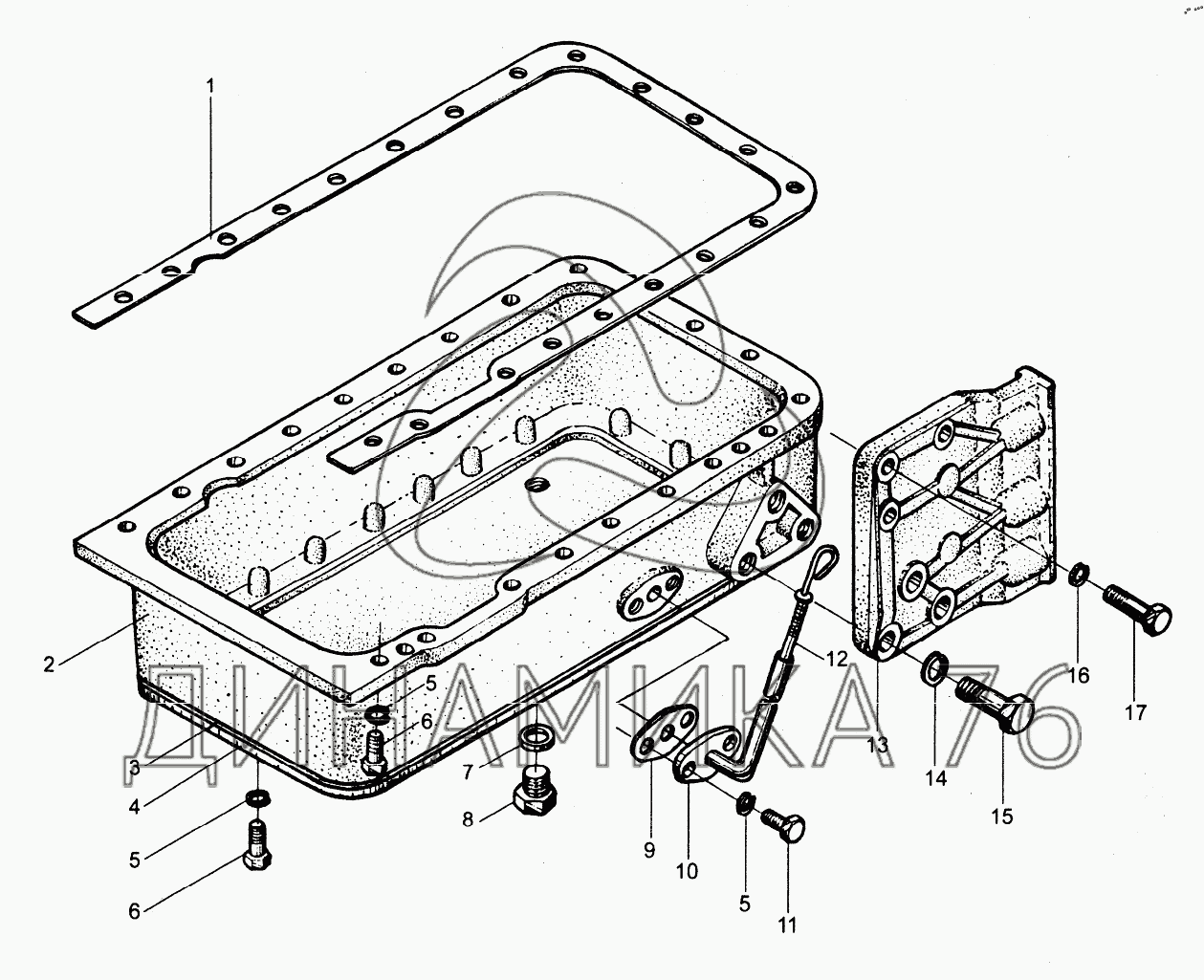 1
2
3
4
5
6
5
6
7
8
9
10
5
11
12
13
14
15
16
17
ДИНАМИКА 76