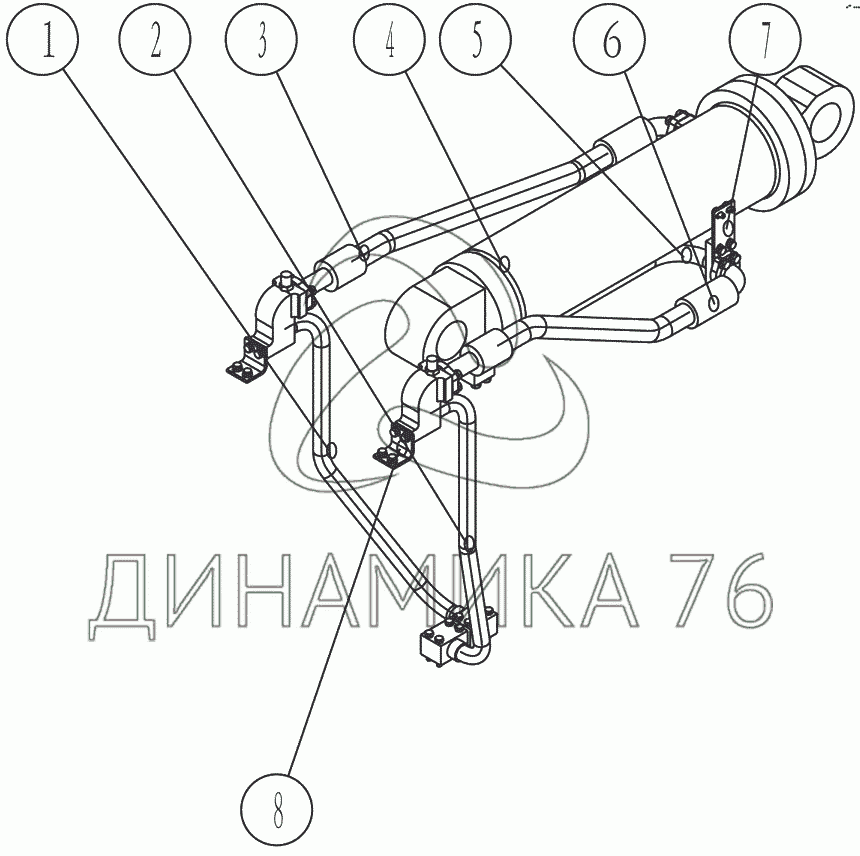 1
2
3
4
5
6
7
ДИНАМИКА 76
8