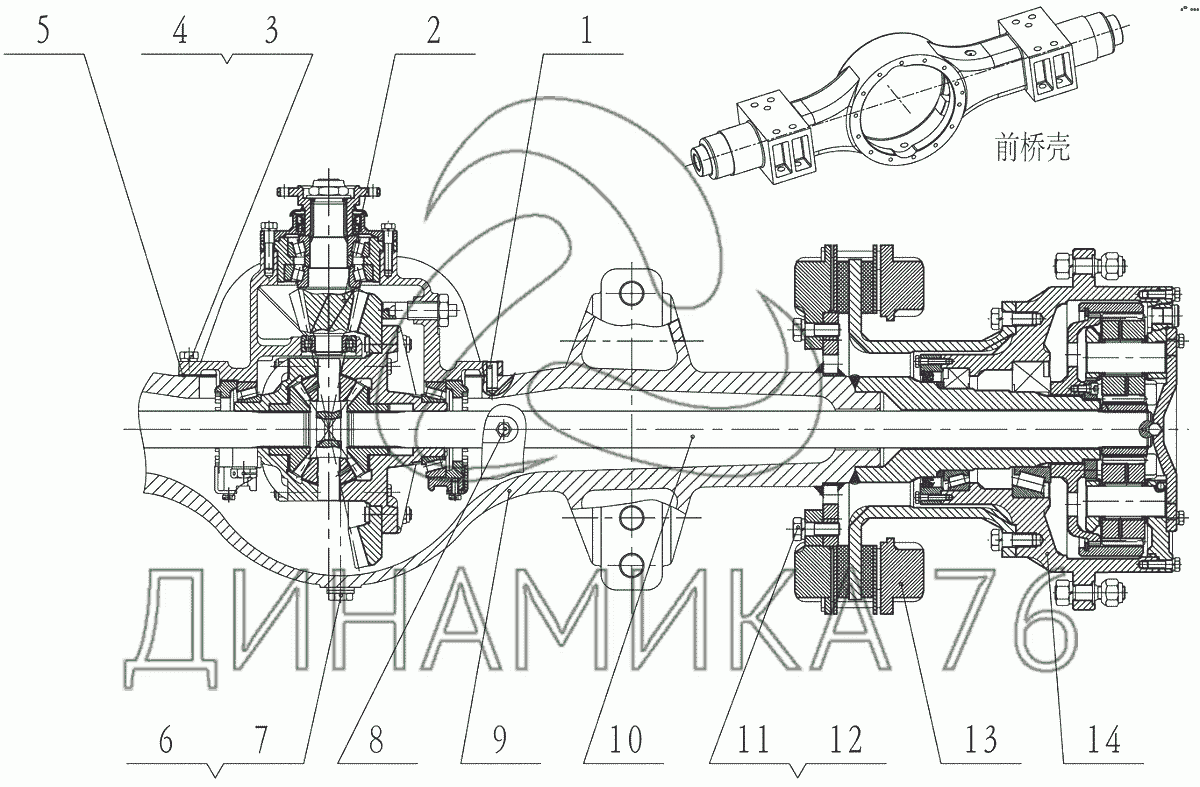 5
4
3
2
1
前桥壳
ДИНАМИКА 76
6
7
8
9
10
11
12
13
14